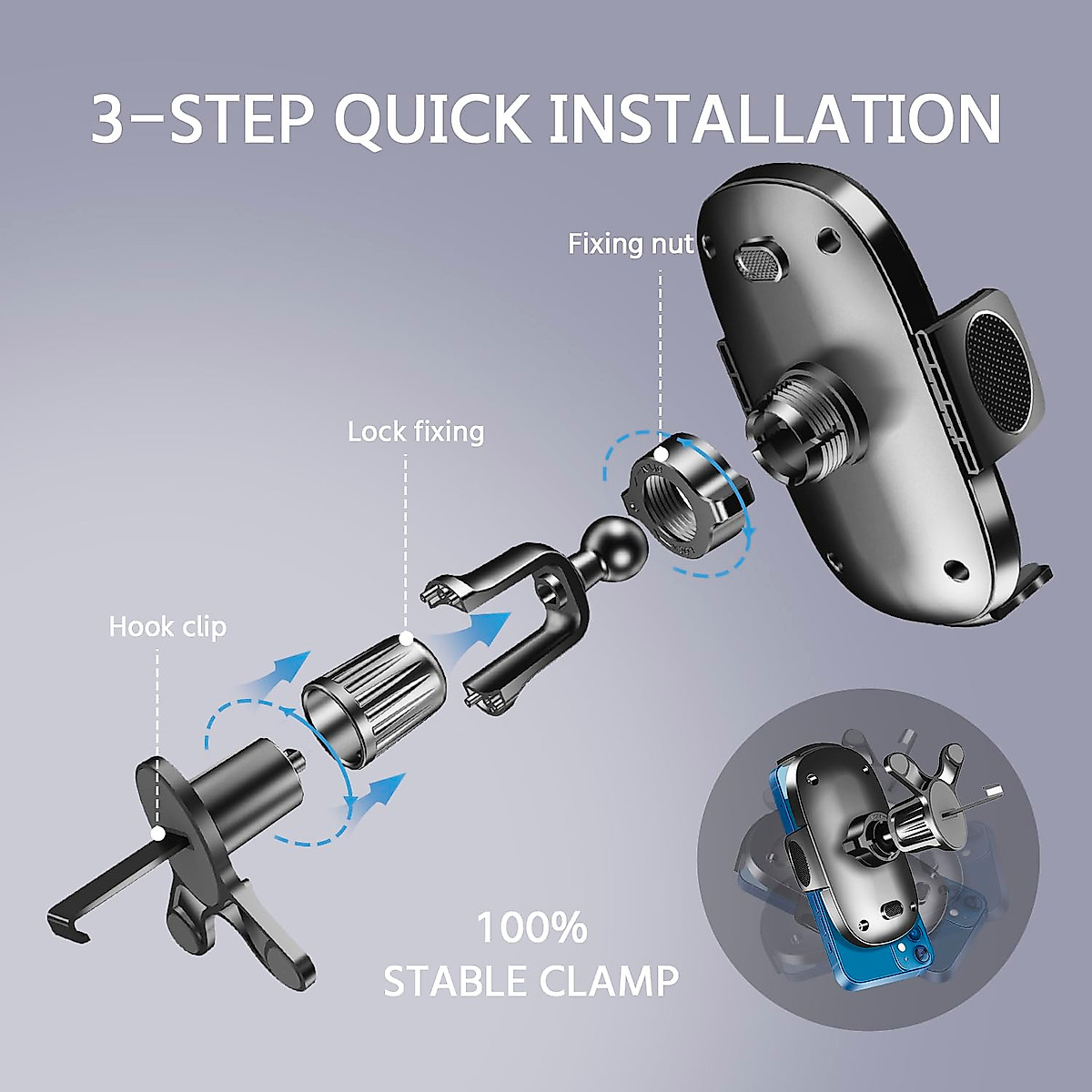 3-STEP QUICK INSTALLATION

Fixing nut

Lock fixing

Hook clip

100%
STABLE CLAMP