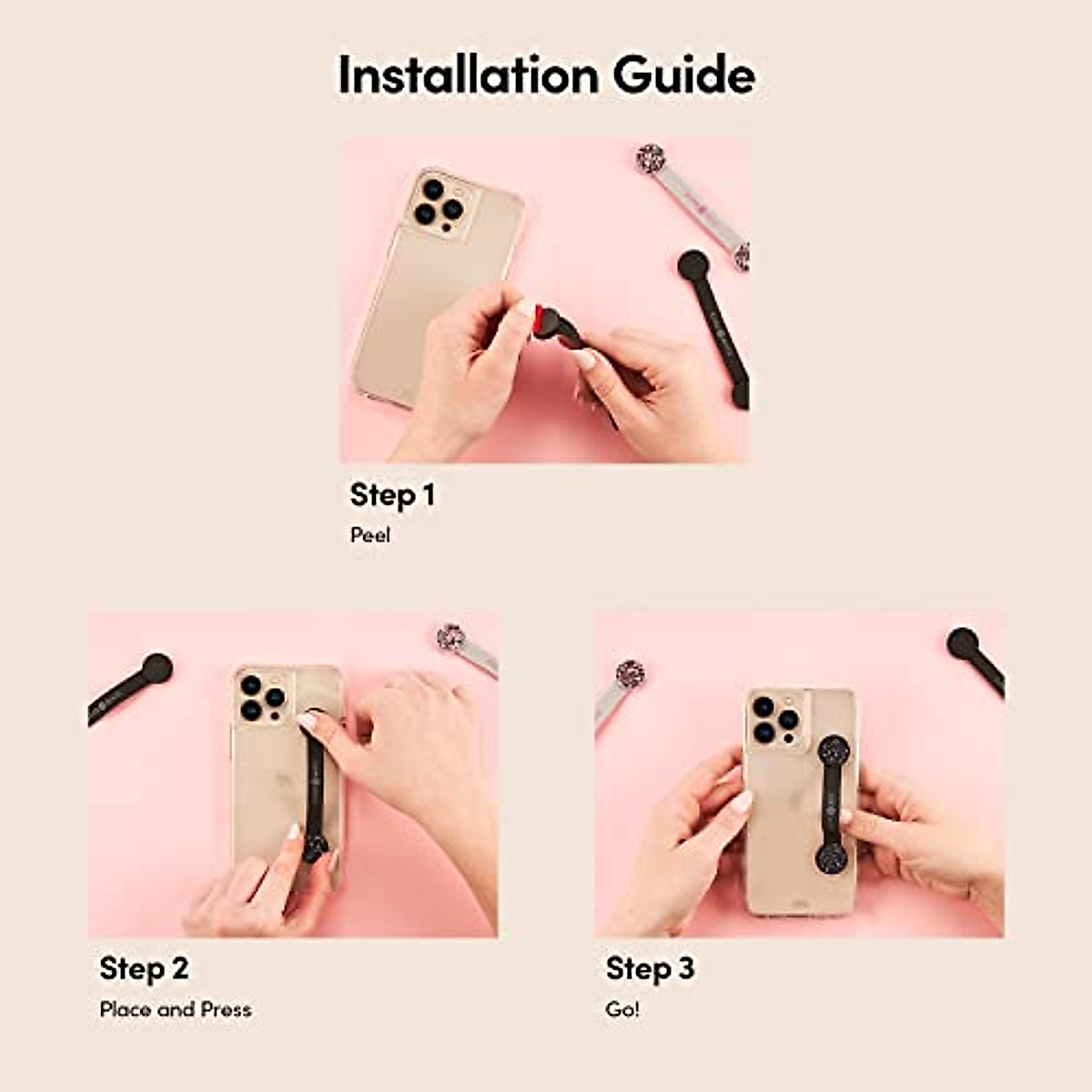 Installation Guide

Step 1
Peel

Step 2
Place and Press

Step 3
Go!