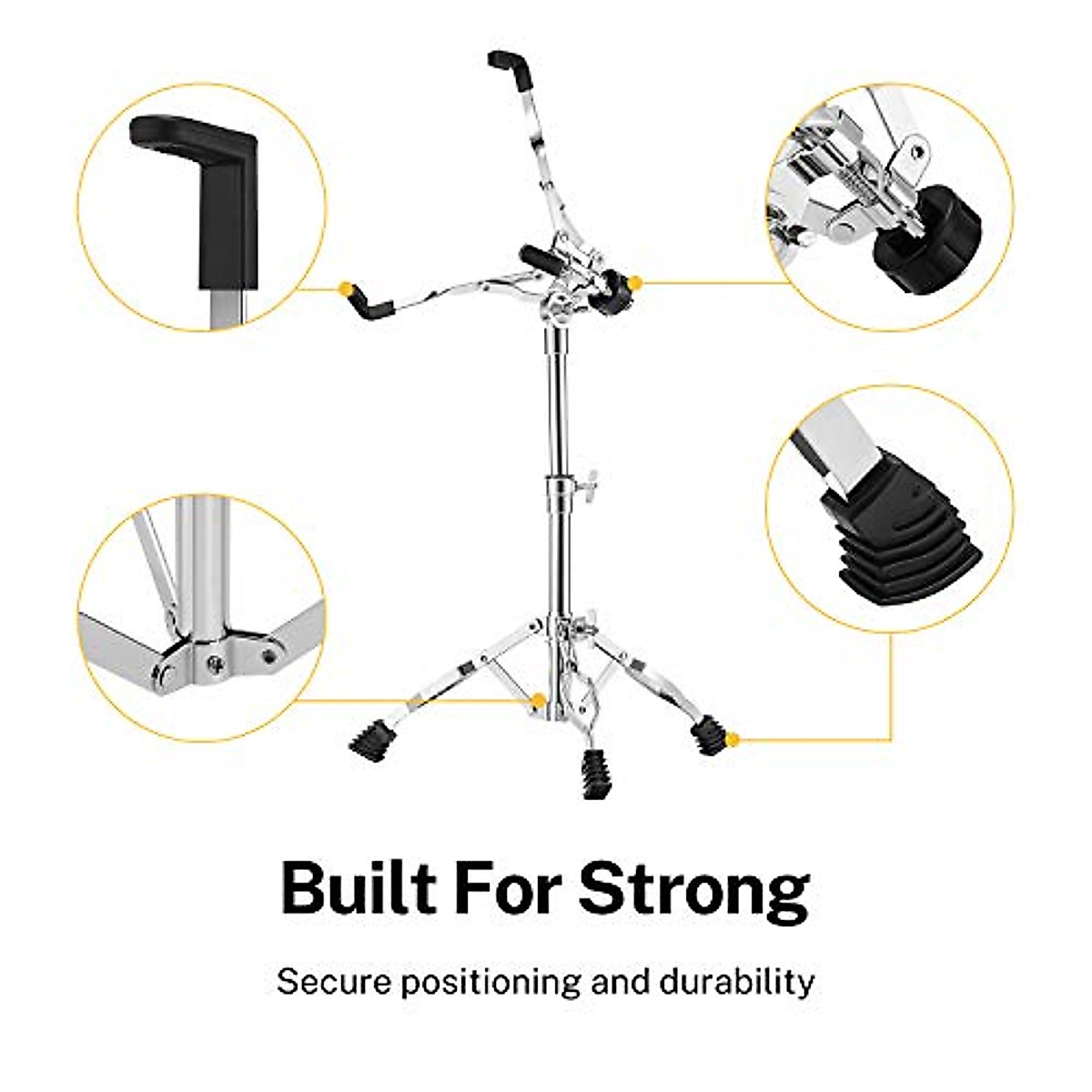 Built For Strong

Secure positioning and durability