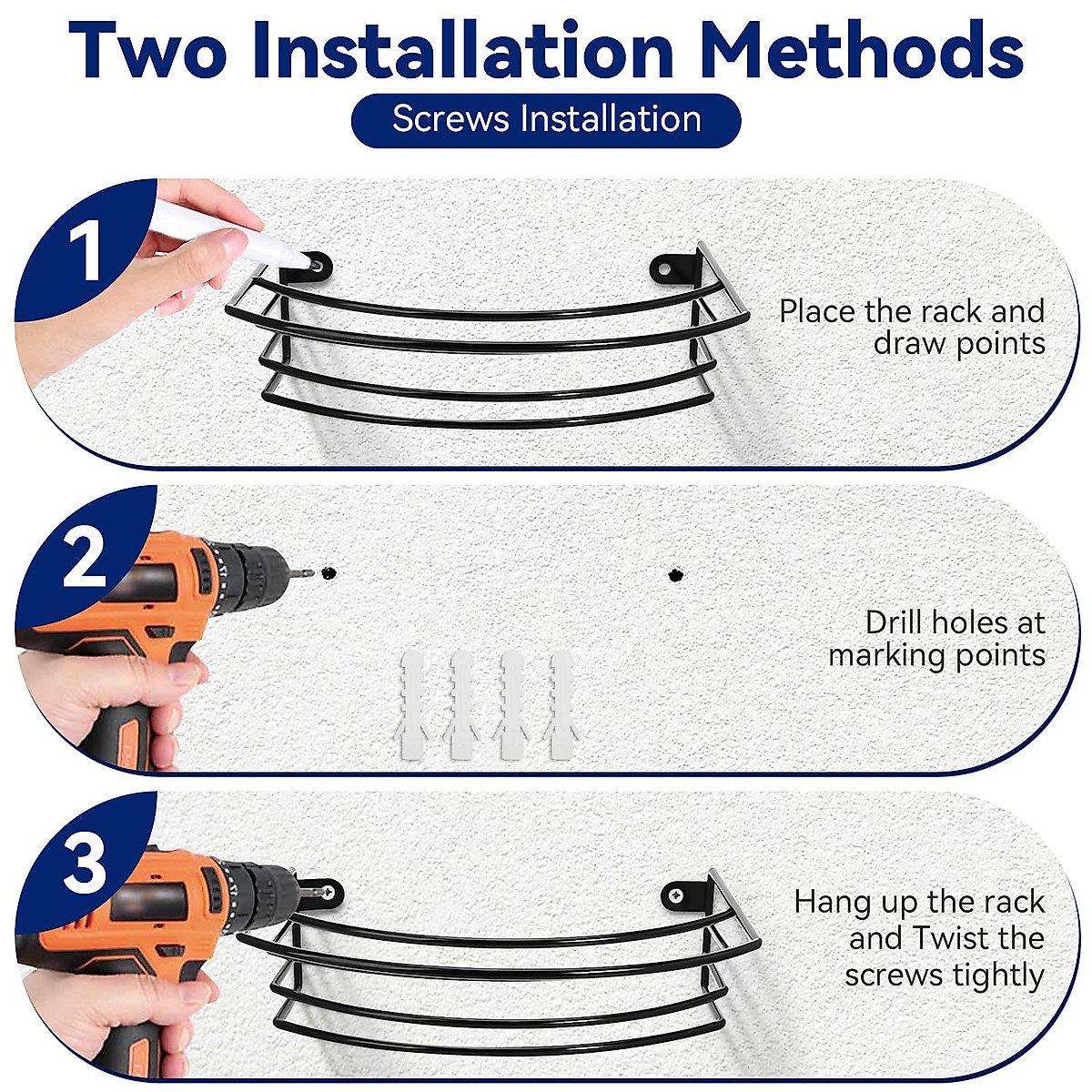 Two Installation Methods

Screws Installation

1

Place the rack and draw points

2

Drill holes at marking points

3

Hang up the rack and Twist the screws tightly