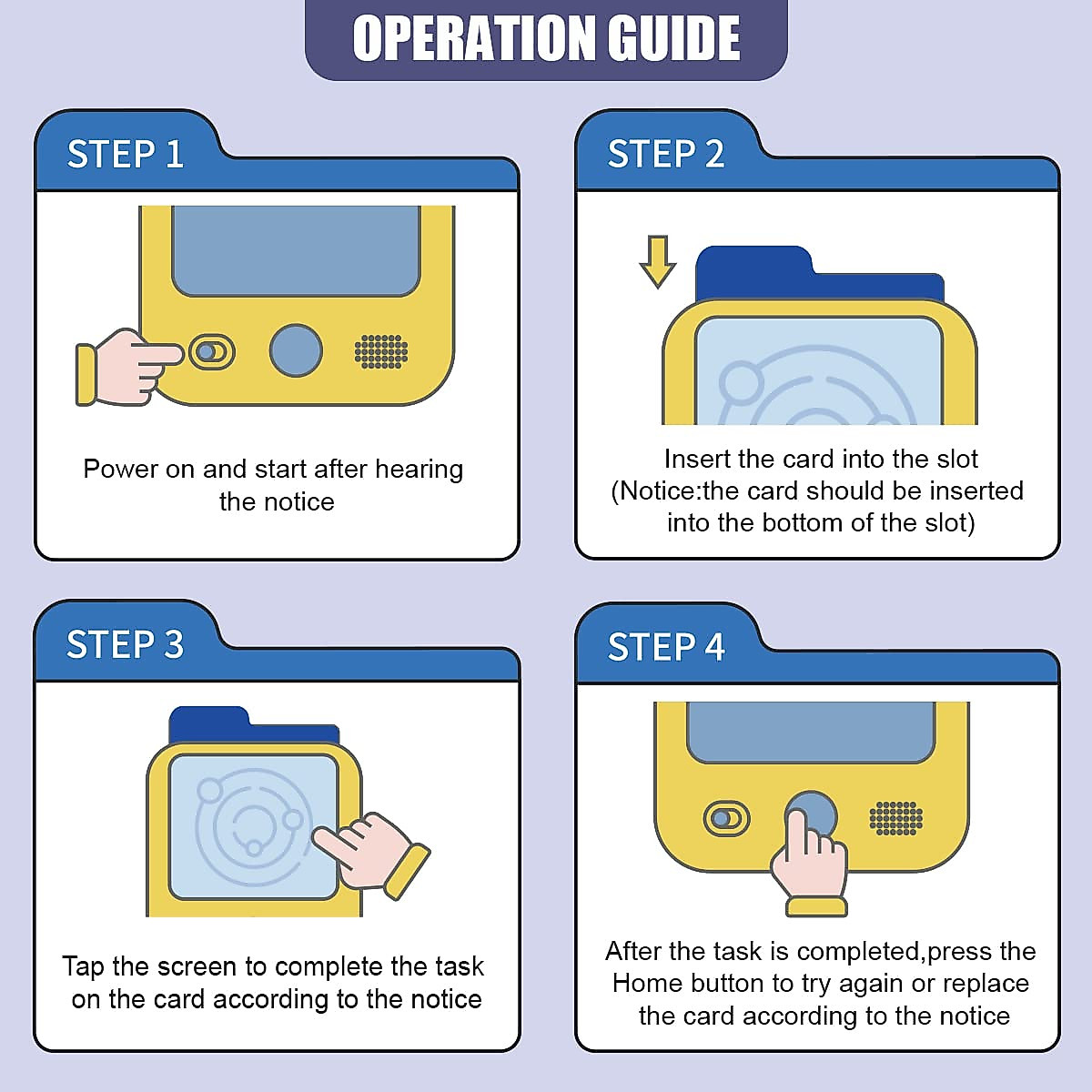 OPERATION GUIDE

STEP 1

Power on and start after hearing the notice

STEP 2

Insert the card into the slot (Notice:the card should be inserted into the bottom of the slot)

STEP 3

Tap the screen to complete the task on the card according to the notice

STEP 4

After the task is completed,press the Home button to try again or replace the card according to the notice