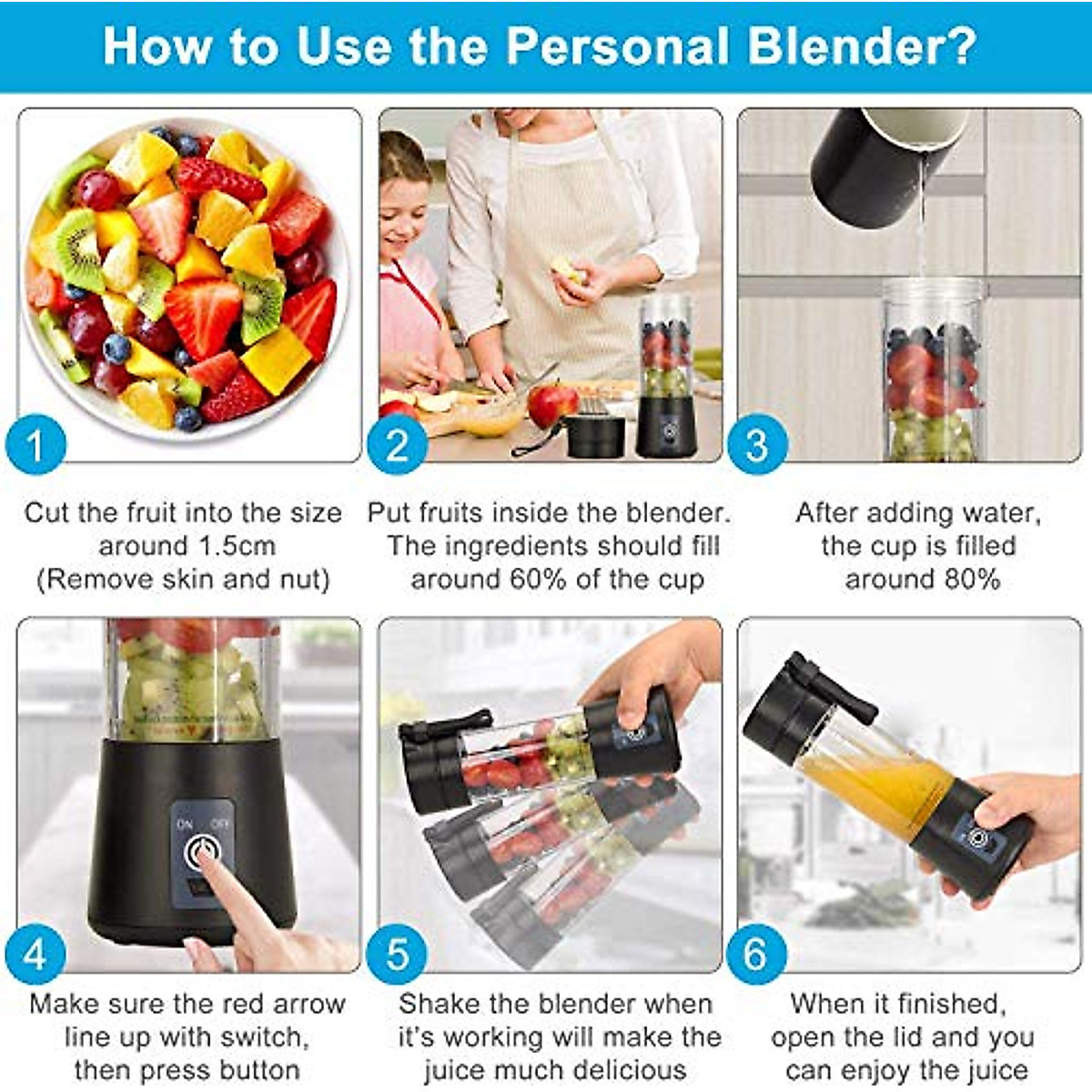 How to Use the Personal Blender?

1

Cut the fruit into the size around 1.5cm (Remove skin and nut)

2

Put fruits inside the blender. The ingredients should fill around 60% of the cup

3

After adding water, the cup is filled around 80%

ON OFF

4

Make sure the red arrow line up with switch, then press button

5

Shake the blender when it's working will make the juice much delicious

6

When it finished, open the lid and you can enjoy the juice