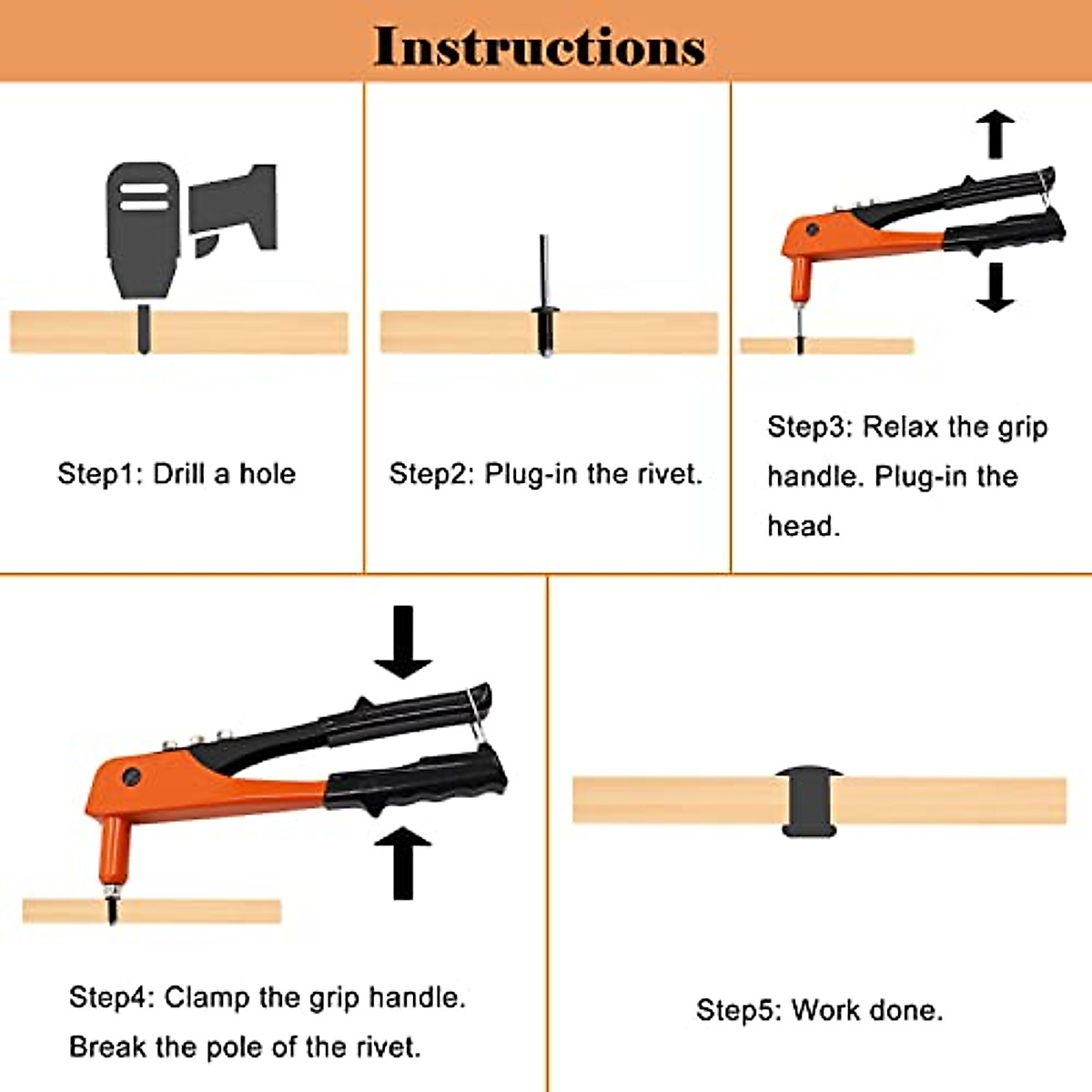 Instructions

Step1: Drill a hole

Step2: Plug-in the rivet.

Step3: Relax the grip handle. Plug-in the head.

Step4: Clamp the grip handle. Break the pole of the rivet.

Step5: Work done.