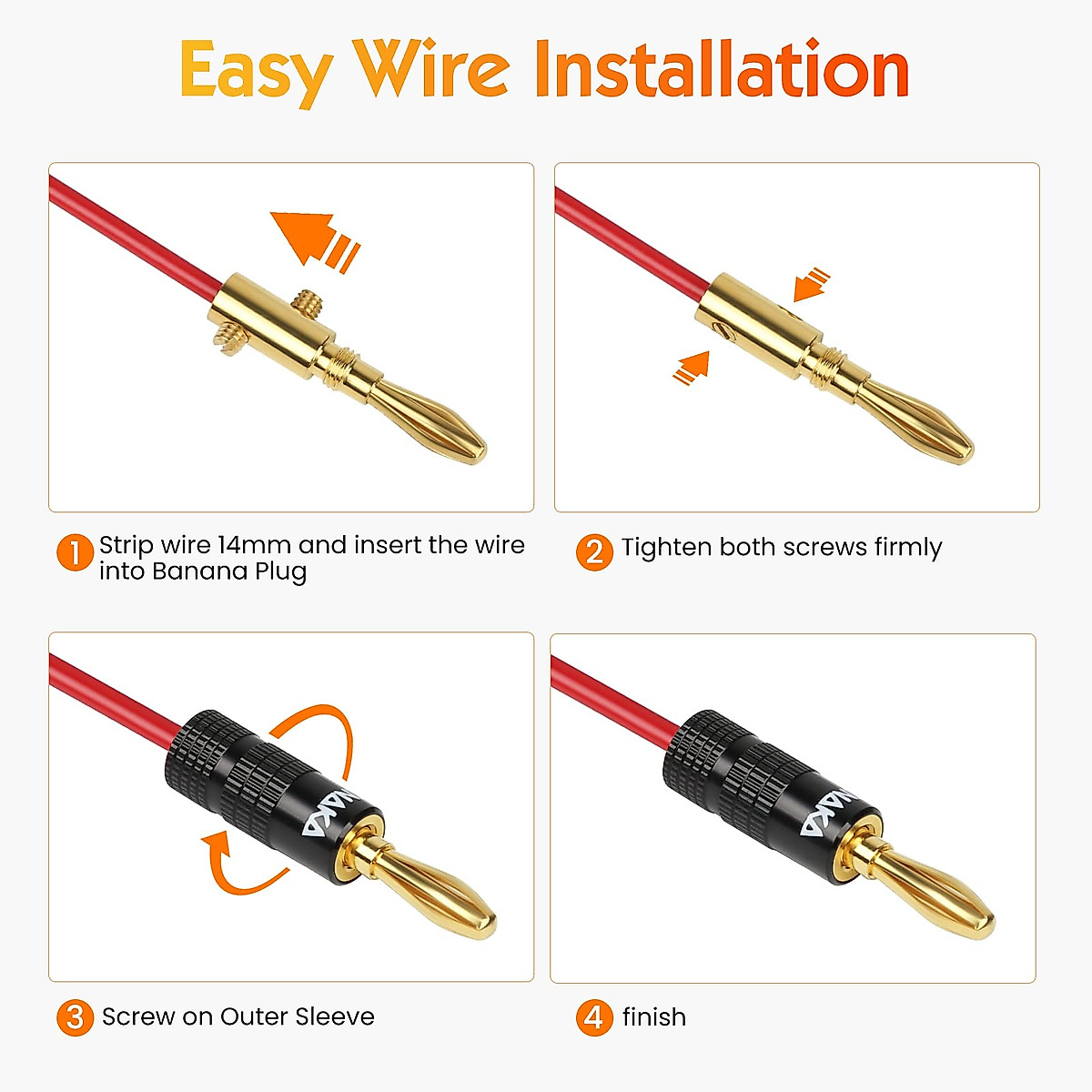 Easy Wire Installation

1 Strip wire 14mm and insert the wire into Banana Plug

2 Tighten both screws firmly

3 Screw on Outer Sleeve

4 finish