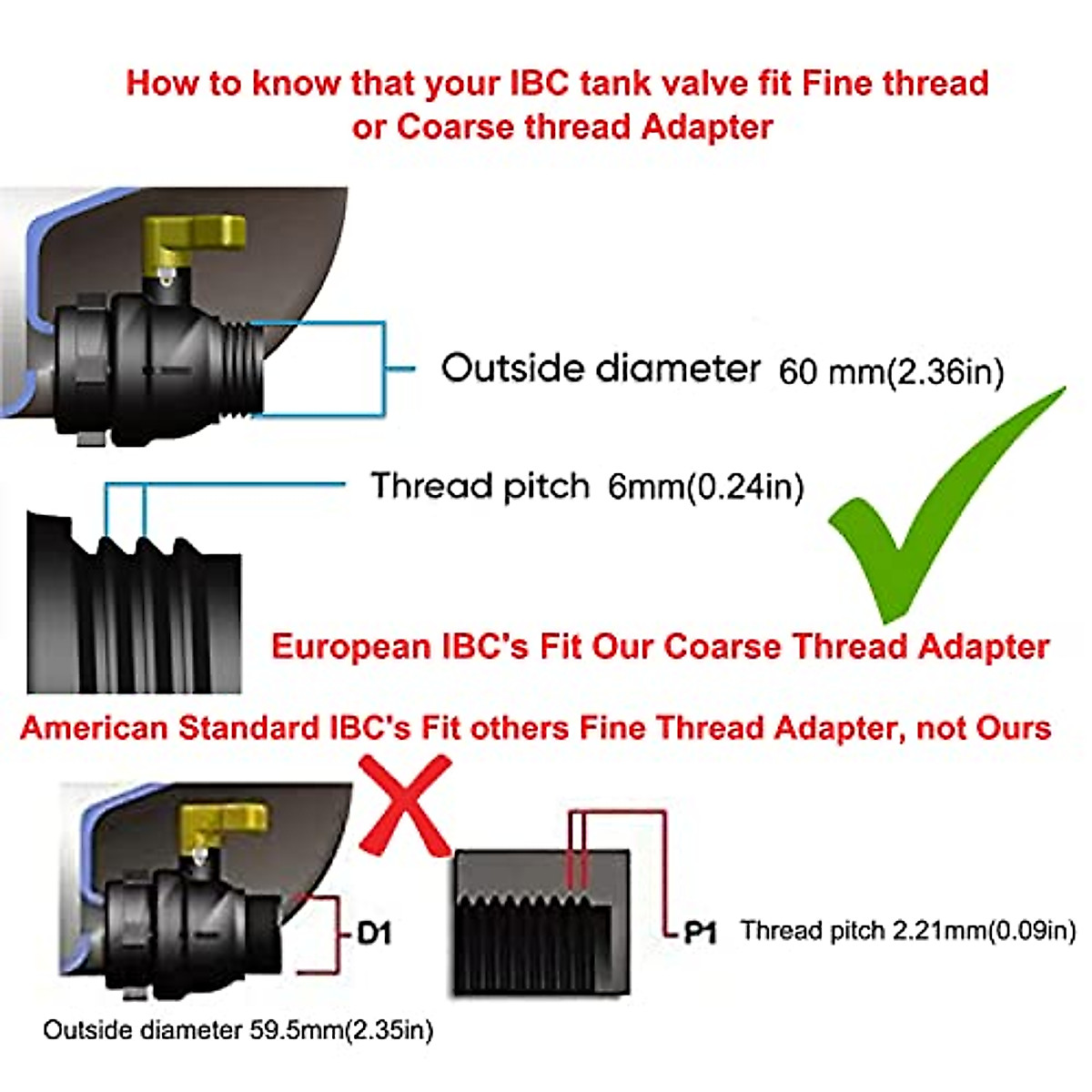 How to know that your IBC tank valve fit Fine thread or Coarse thread Adapter

Outside diameter 60 mm(2.36in)

Thread pitch 6mm(0.24in)

European IBC's Fit Our Coarse Thread Adapter

American Standard IBC's Fit others Fine Thread Adapter, not Ours

D1

P1 Thread pitch 2.21mm(0.09in)

Outside diameter 59.5mm(2.35in)