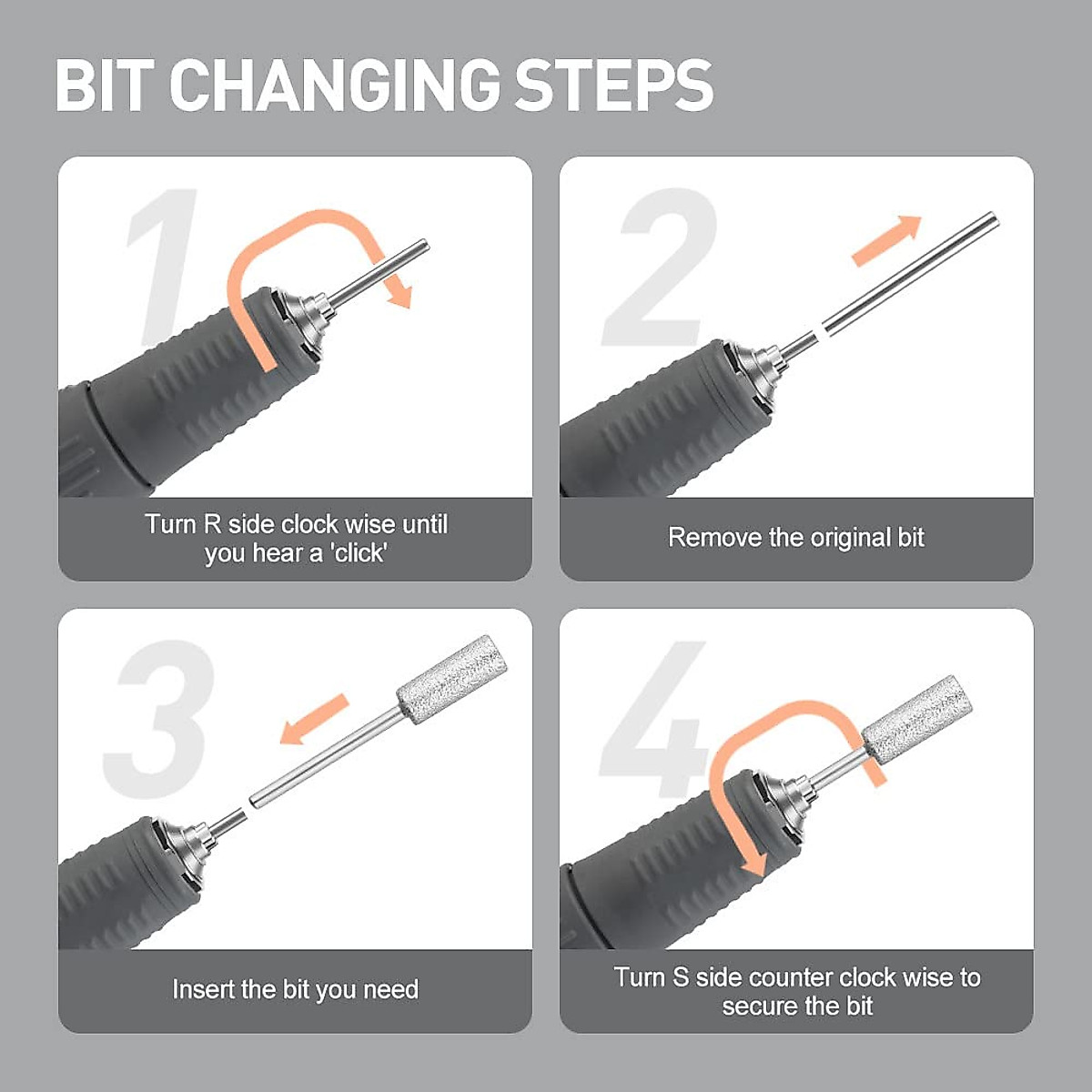 BIT CHANGING STEPS

1

Turn R side clock wise until you hear a 'click'

2

Remove the original bit

3

Insert the bit you need

4

Turn S side counter clock wise to secure the bit