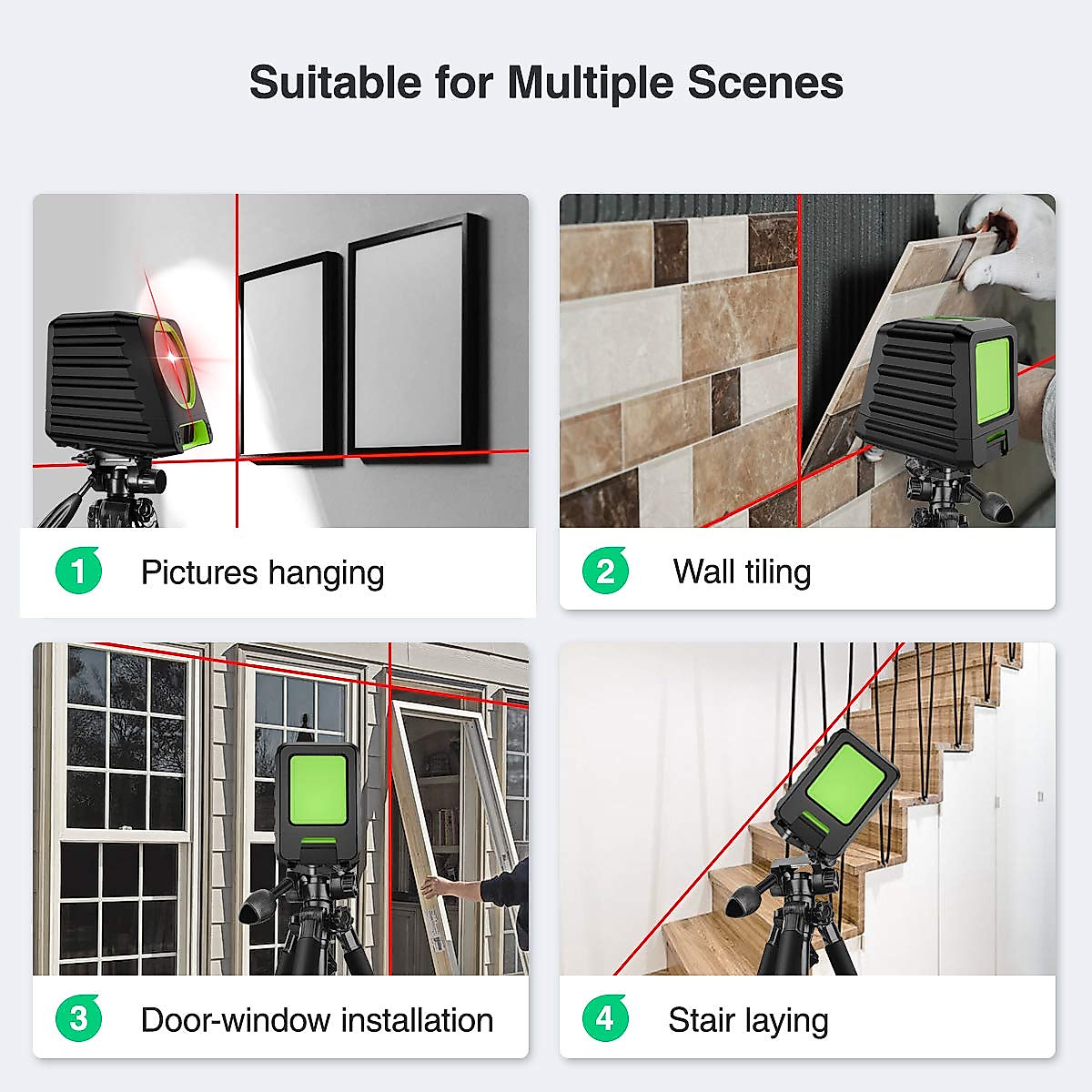 Suitable for Multiple Scenes

1 Pictures hanging

2 Wall tiling

3 Door-window installation

4 Stair laying