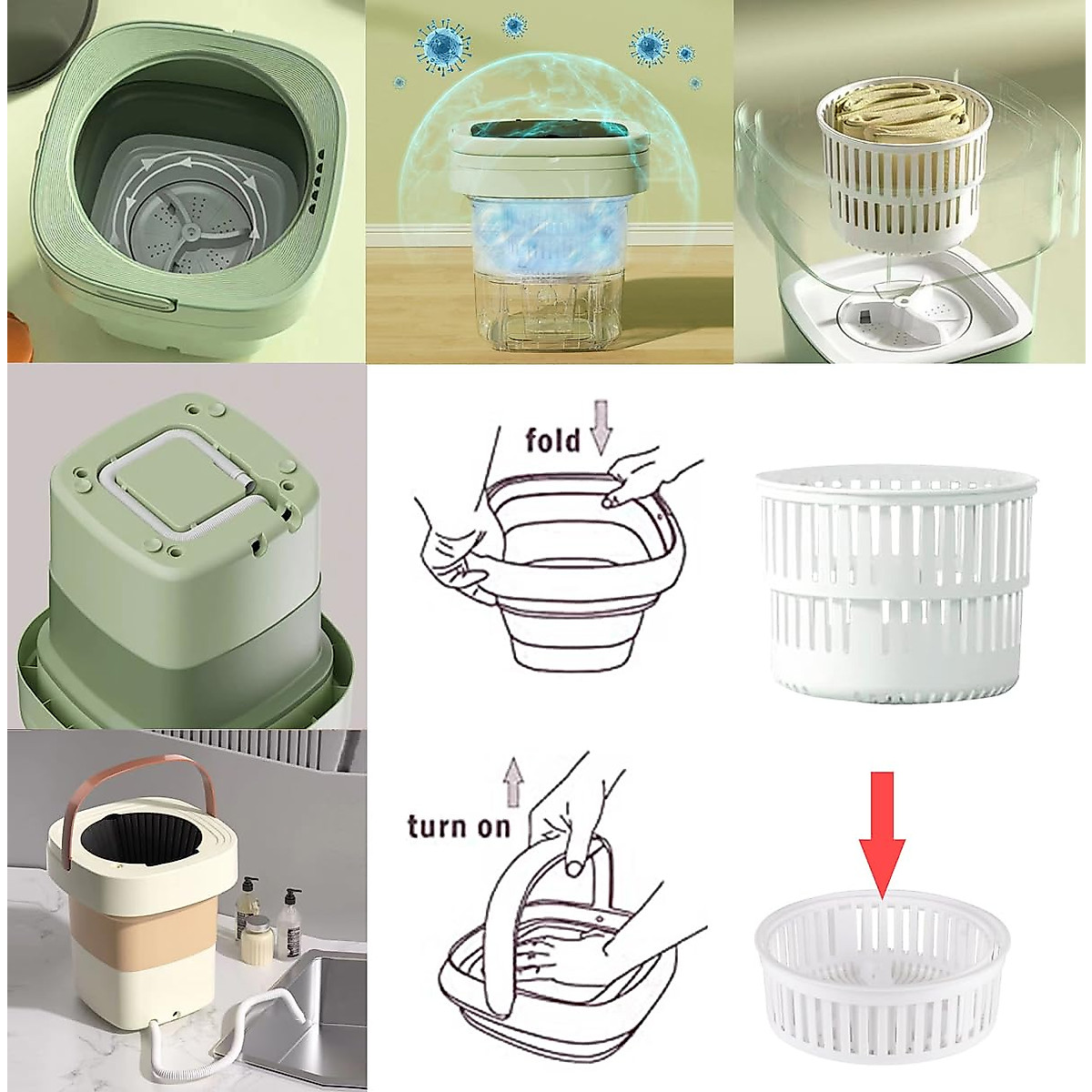 fold

turn on