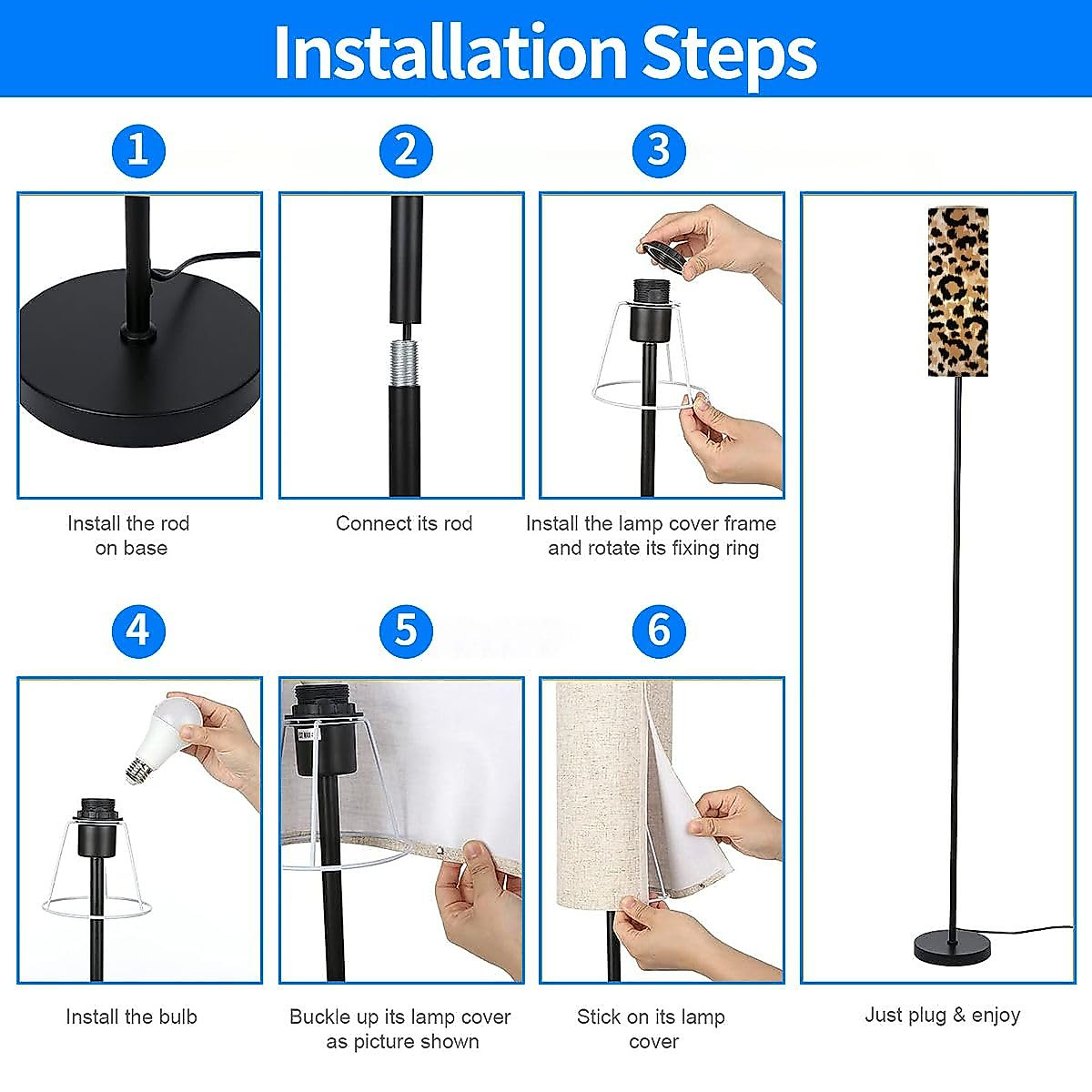 Installation Steps

1

Install the rod on base

2

Connect its rod

3

Install the lamp cover frame and rotate its fixing ring

4

Install the bulb

5

Buckle up its lamp cover as picture shown

6

Stick on its lamp cover

Just plug & enjoy