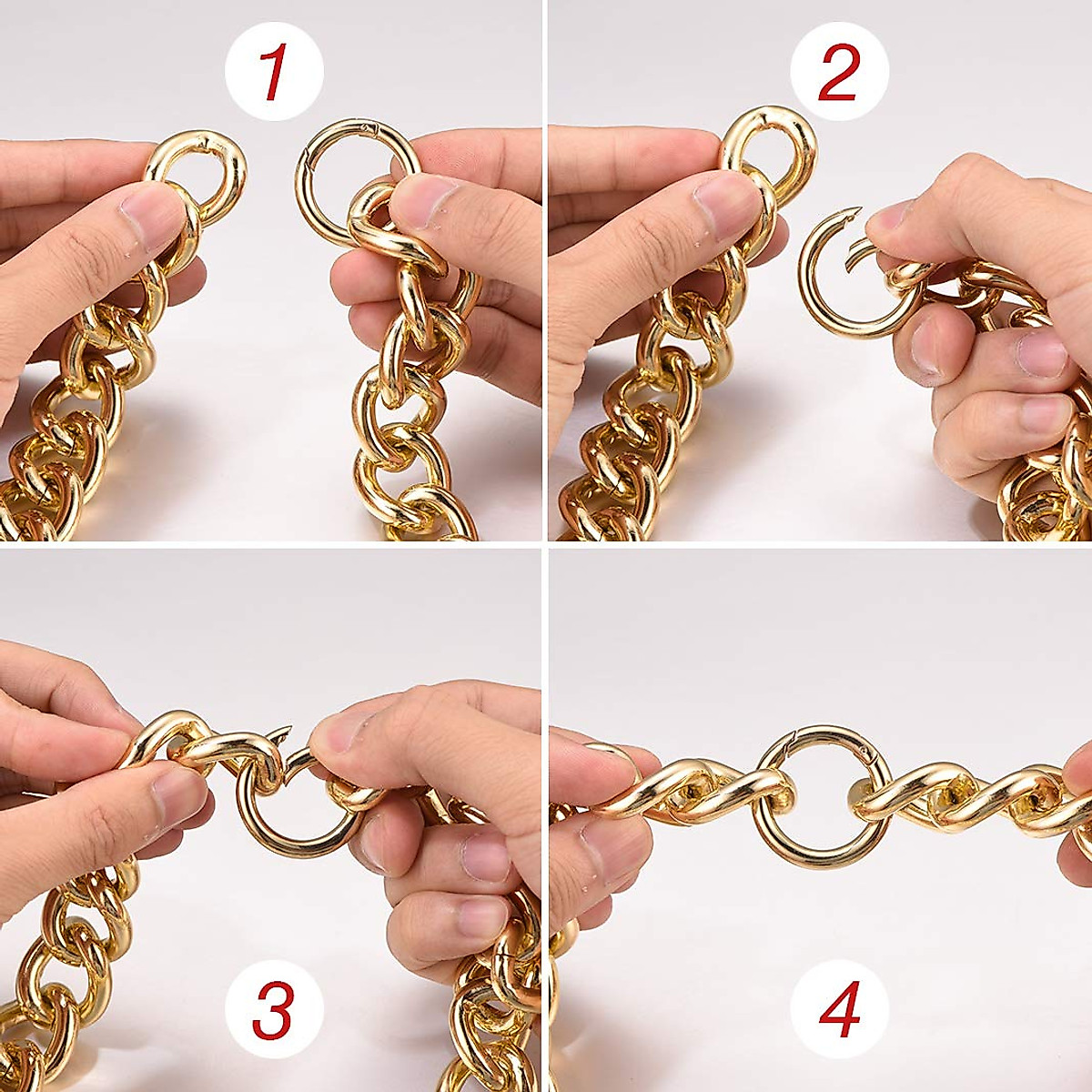 1

2

3

4