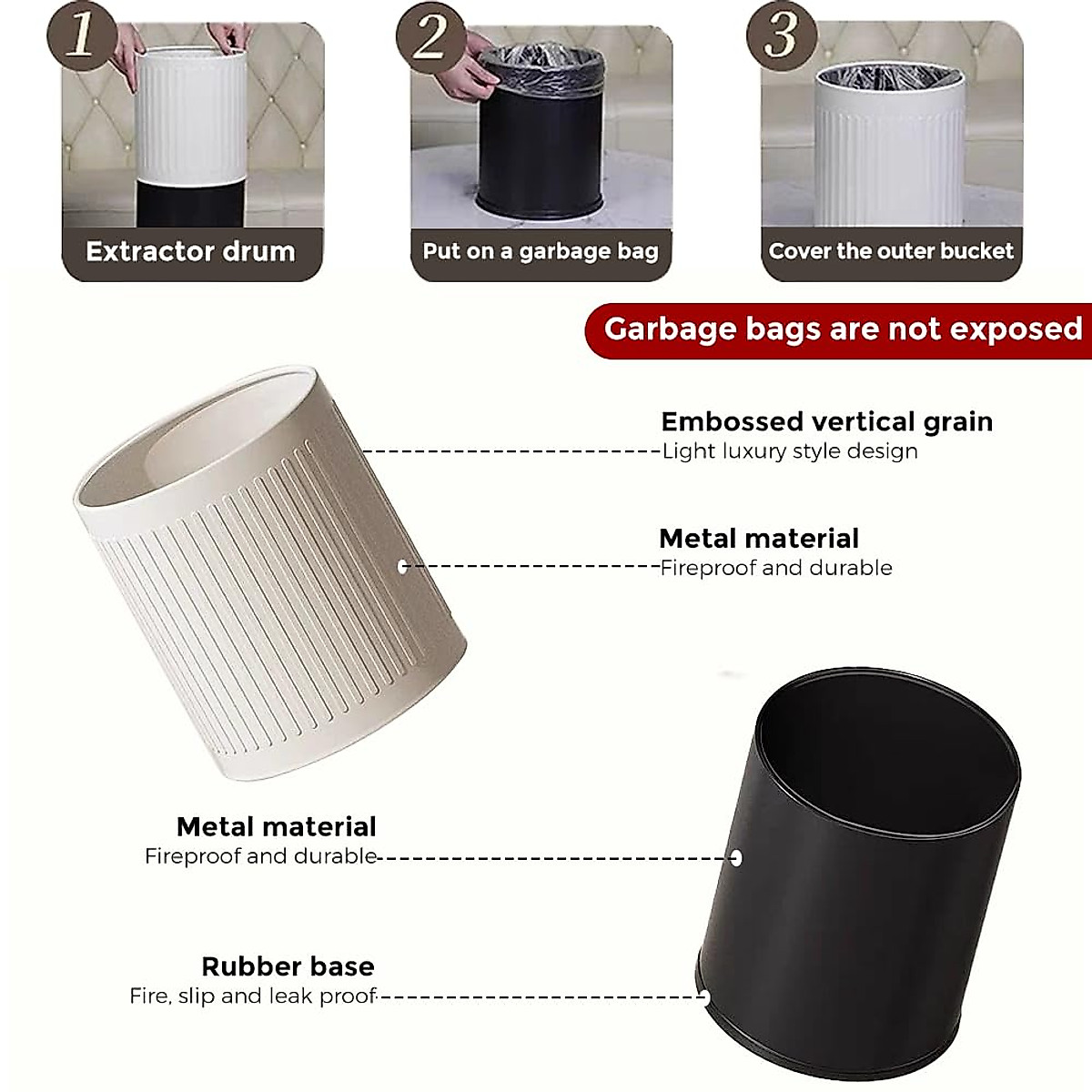 1
Extractor drum

2
Put on a garbage bag

3
Cover the outer bucket

Garbage bags are not exposed

Embossed vertical grain
Light luxury style design

Metal material
Fireproof and durable

Metal material
Fireproof and durable

Rubber base
Fire, slip and leak proof