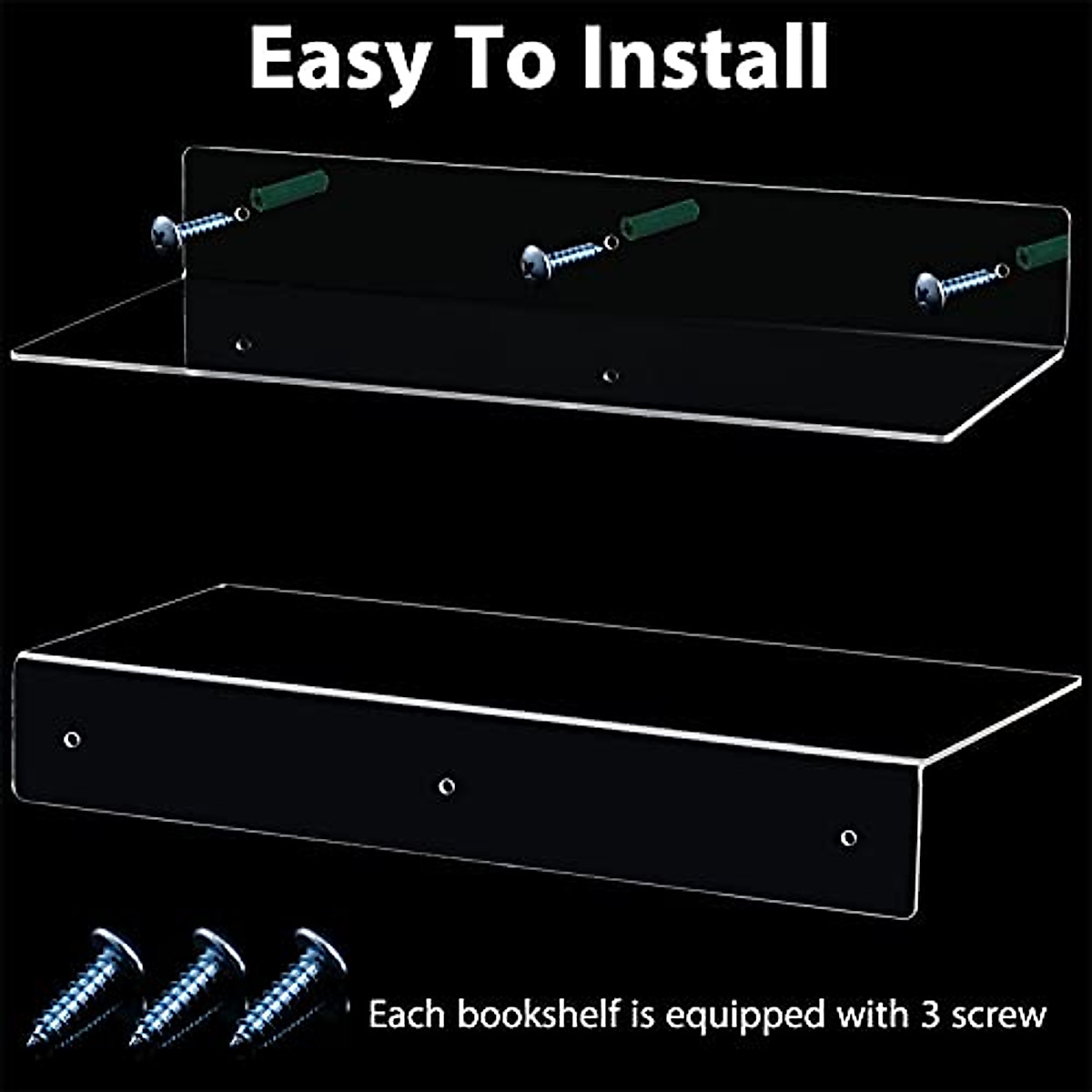 Easy To Install

Each bookshelf is equipped with 3 screw