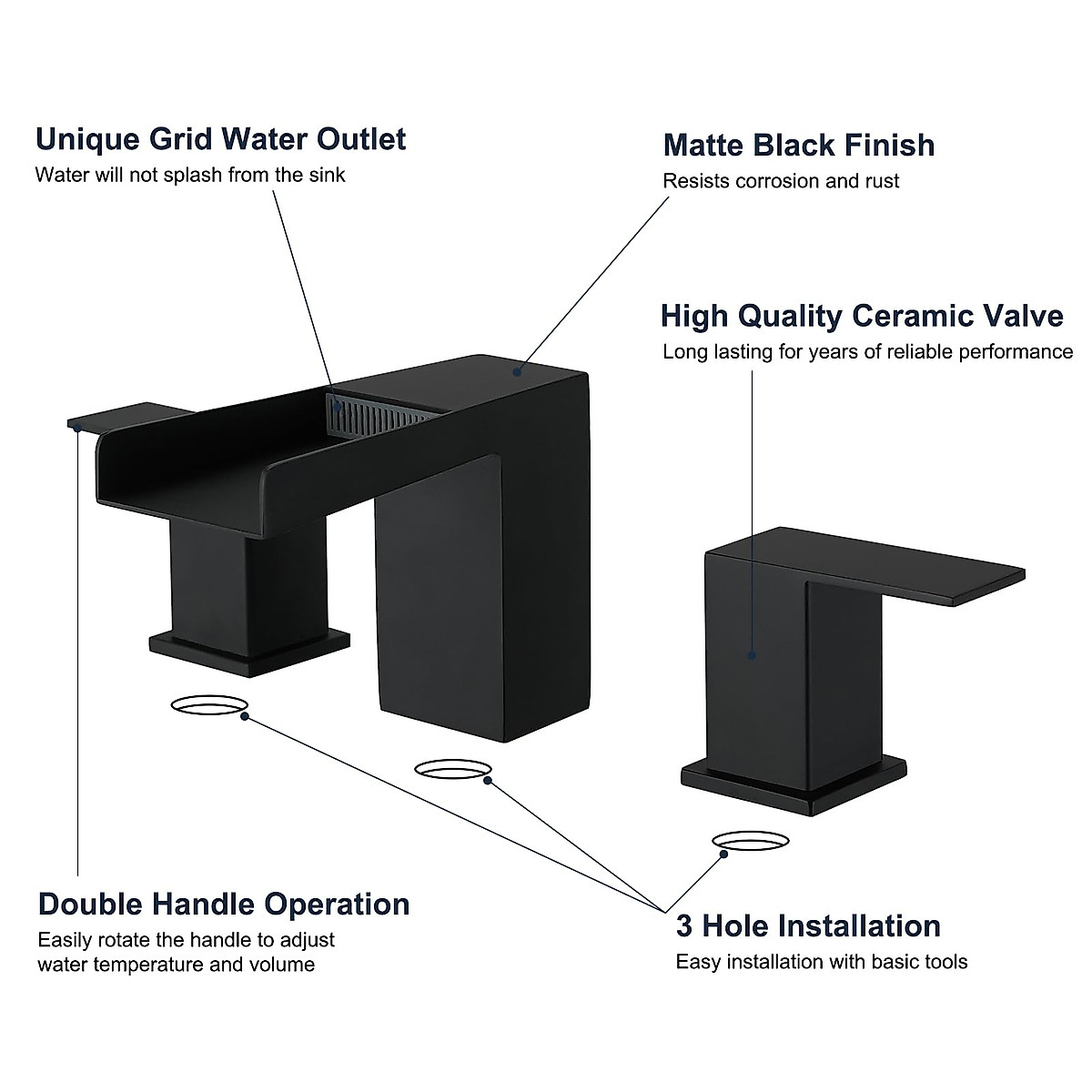 Unique Grid Water Outlet
Water will not splash from the sink

Matte Black Finish
Resists corrosion and rust

High Quality Ceramic Valve
Long lasting for years of reliable performance

Double Handle Operation
Easily rotate the handle to adjust water temperature and volume

3 Hole Installation
Easy installation with basic tools