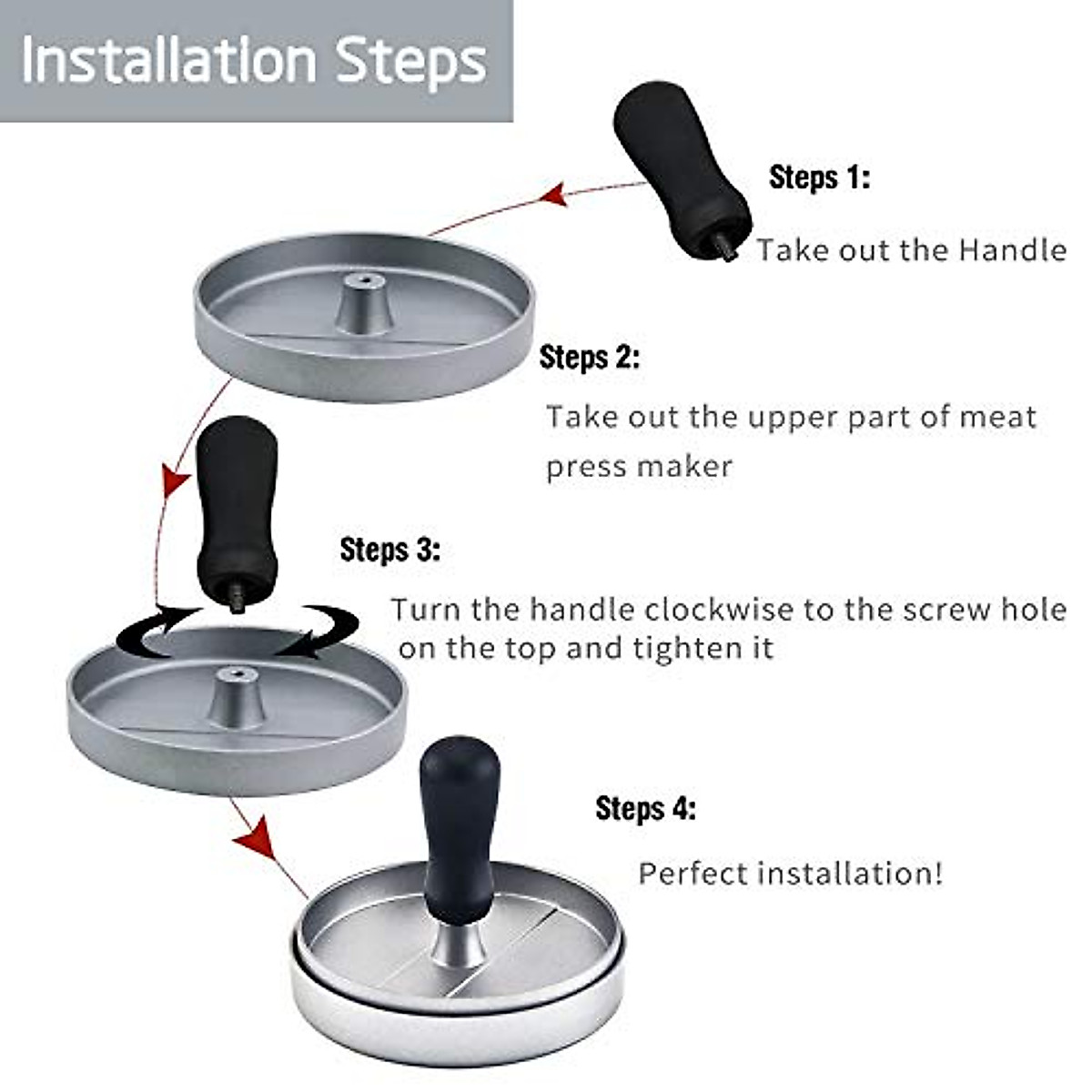 Installation Steps

Steps 1:

Take out the Handle

Steps 2:

Take out the upper part of meat press maker

Steps 3:

Turn the handle clockwise to the screw hole on the top and tighten it

Steps 4:

Perfect installation!