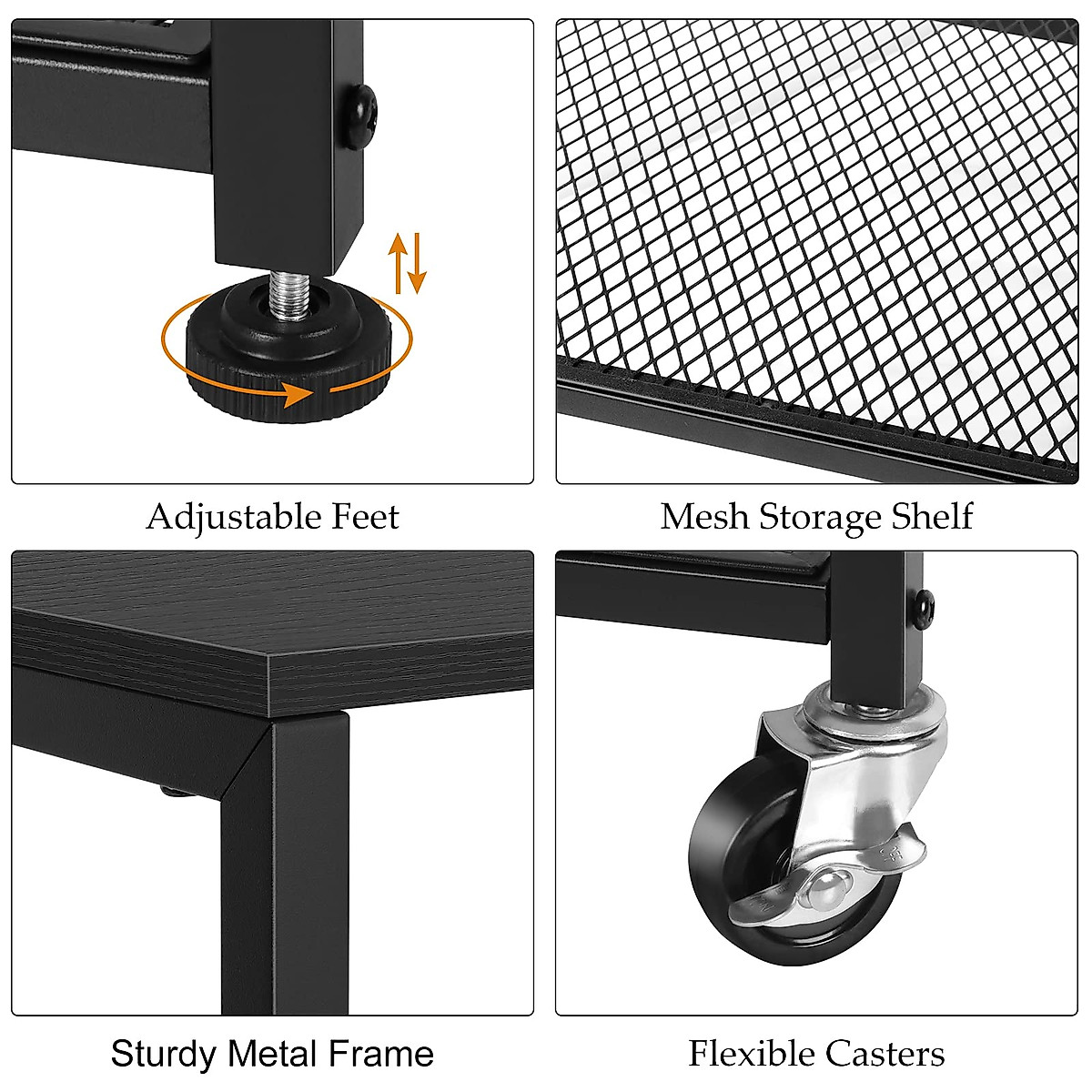 Adjustable Feet

Mesh Storage Shelf

Sturdy Metal Frame

Flexible Casters