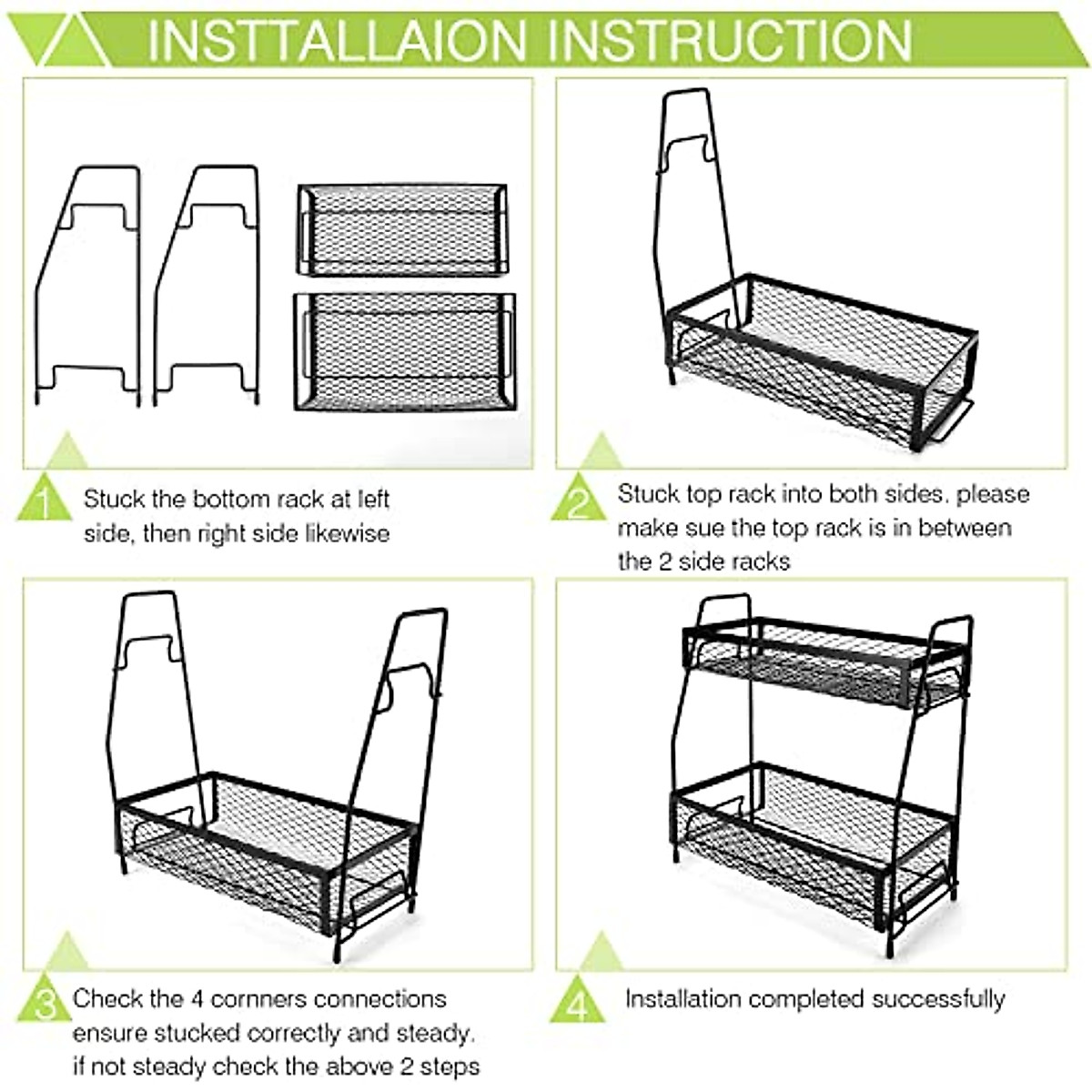 INSTTALLAION INSTRUCTION

1 Stuck the bottom rack at left side, then right side likewise

2 Stuck top rack into both sides. please make sue the top rack is in between the 2 side racks

3 Check the 4 cornners connections ensure stucked correctly and steady. if not steady check the above 2 steps

4 Installation completed successfully