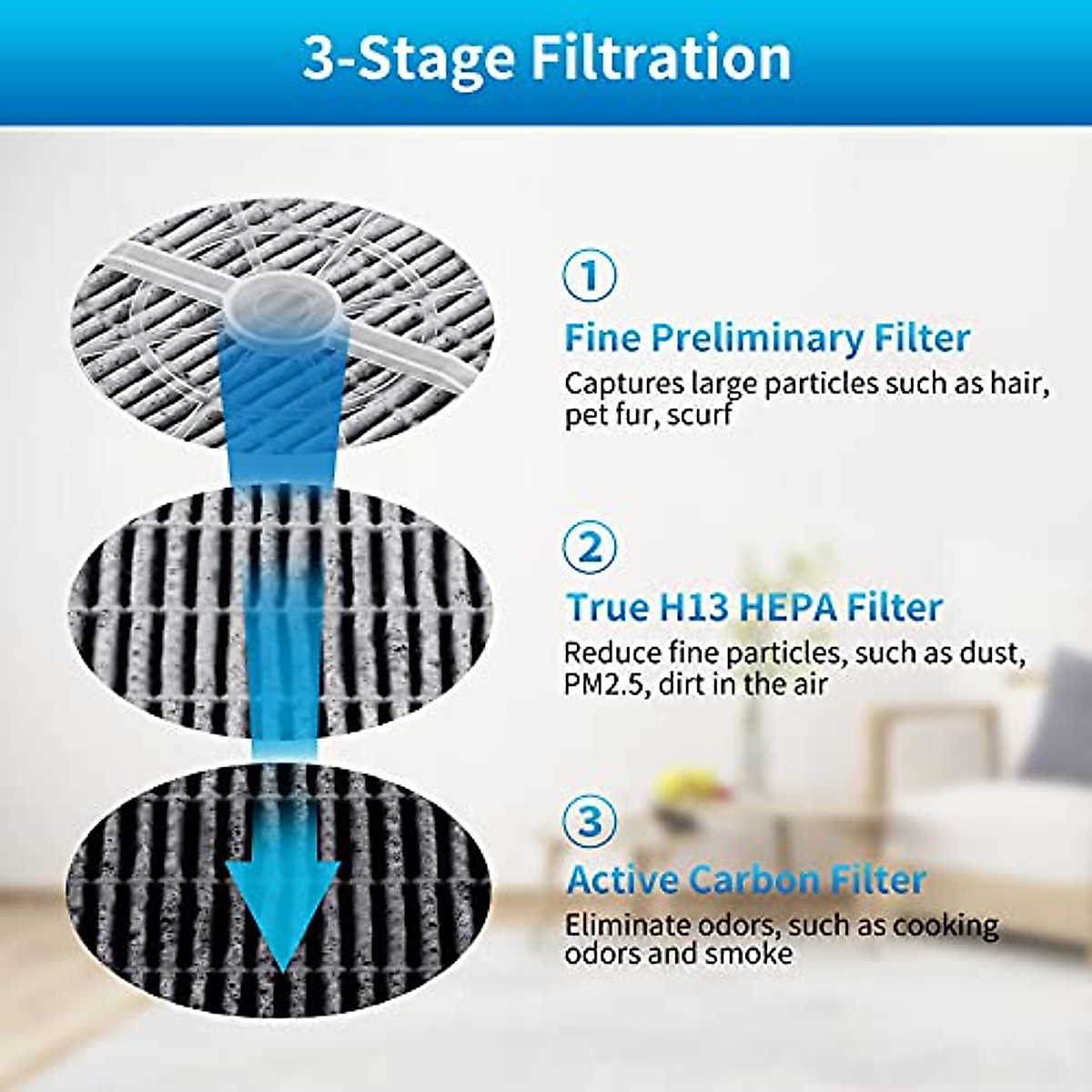 3-Stage Filtration

1
Fine Preliminary Filter
Captures large particles such as hair, pet fur, scurf

2
True H13 HEPA Filter
Reduce fine particles, such as dust, PM2.5, dirt in the air

3
Active Carbon Filter
Eliminate odors, such as cooking odors and smoke