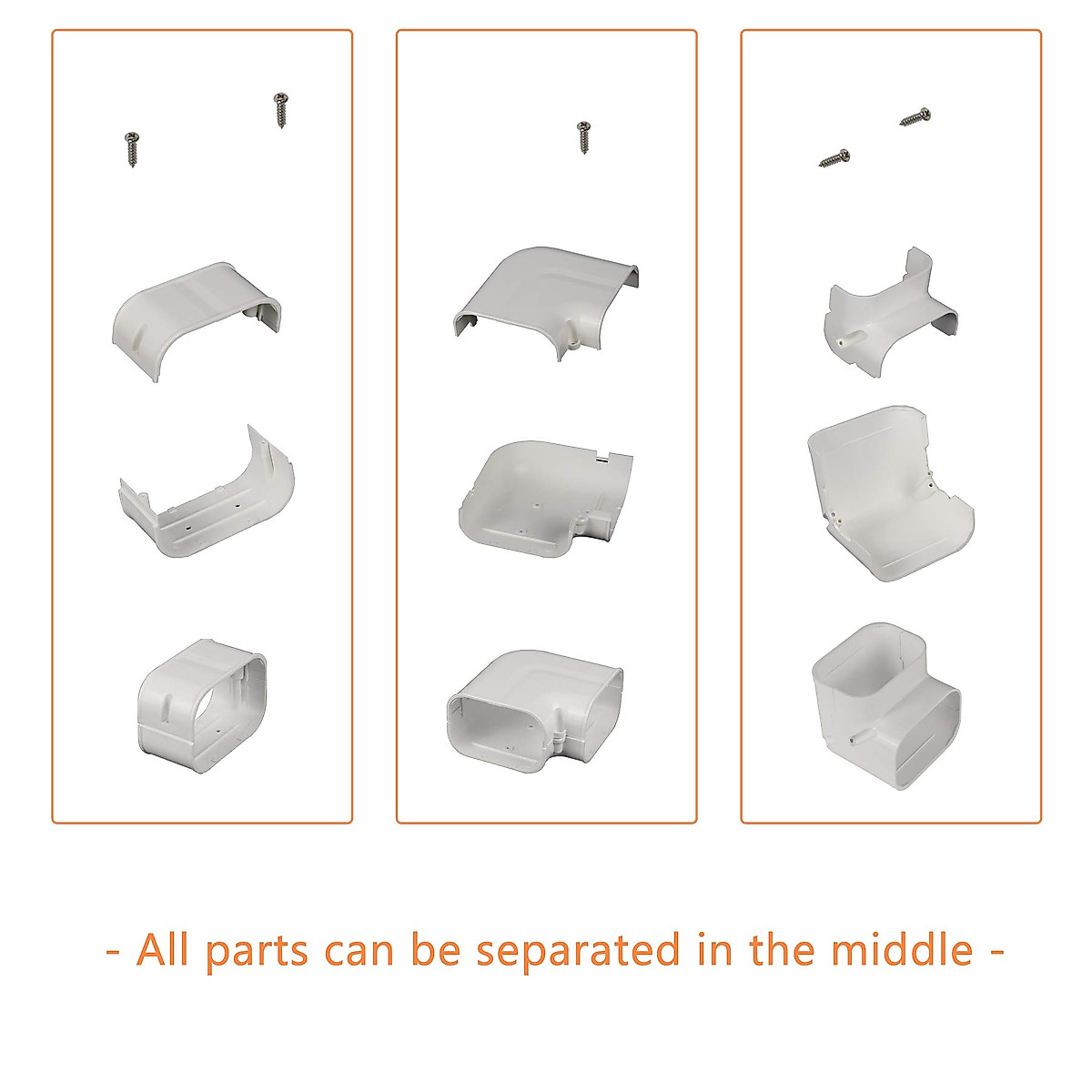 - All parts can be separated in the middle -