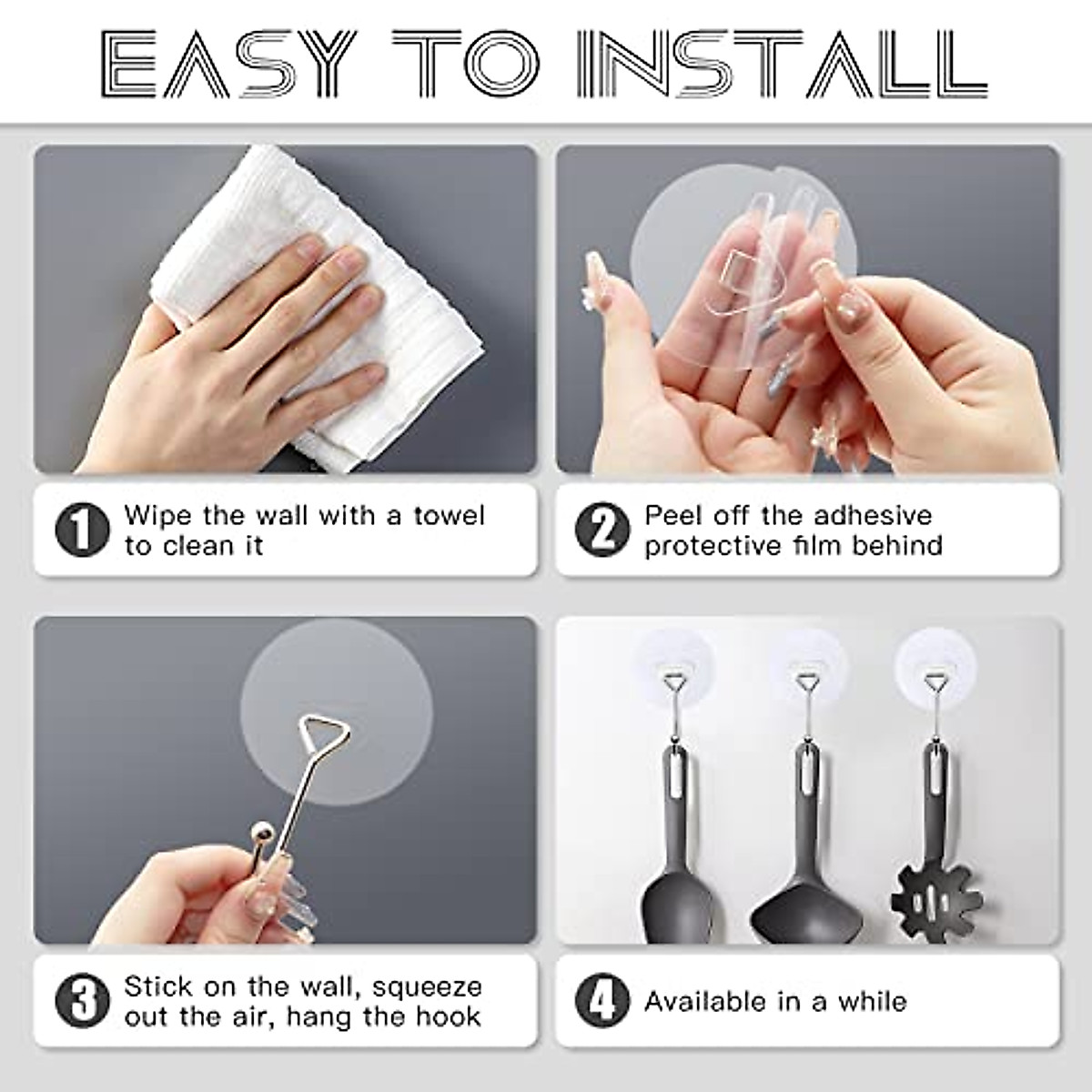 EASY TO INSTALL

1 Wipe the wall with a towel to clean it

2 Peel off the adhesive protective film behind

3 Stick on the wall, squeeze out the air, hang the hook

4 Available in a while