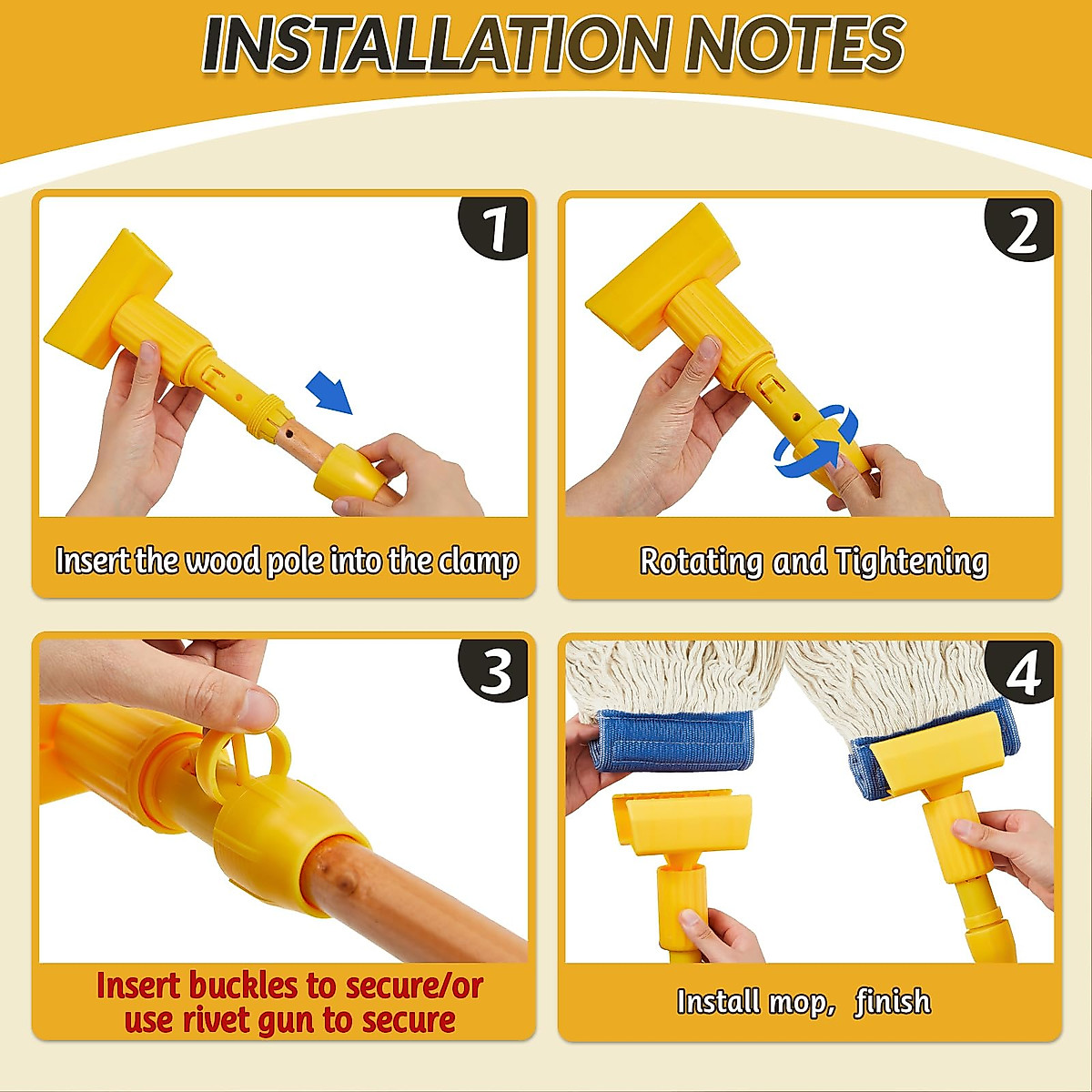 INSTALLATION NOTES

1

Insert the wood pole into the clamp

2

Rotating and Tightening

3

Insert buckles to secure/or use rivet gun to secure

4

Install mop, finish