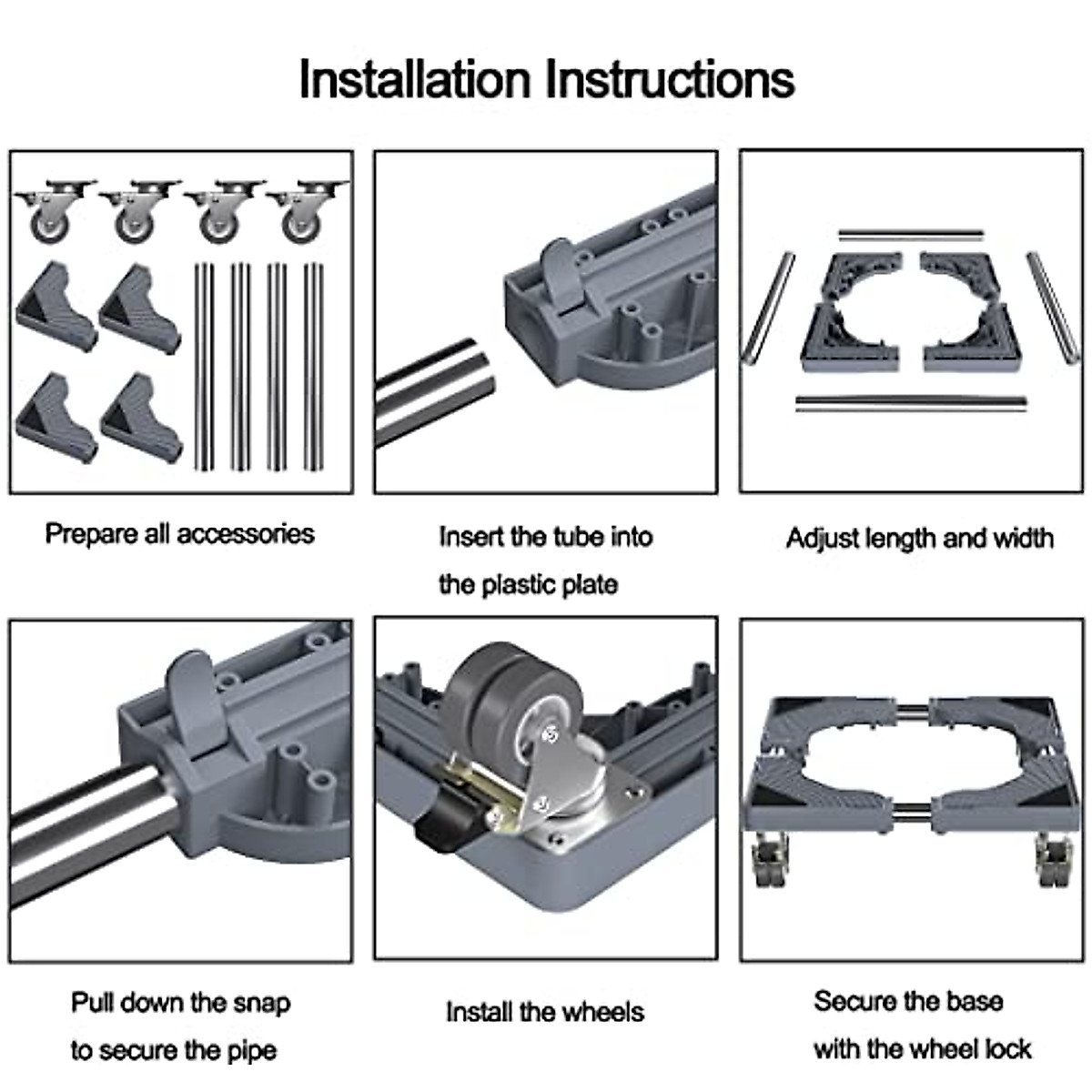 Installation Instructions

Prepare all accessories

Insert the tube into the plastic plate

Adjust length and width

Pull down the snap to secure the pipe

Install the wheels

Secure the base with the wheel lock