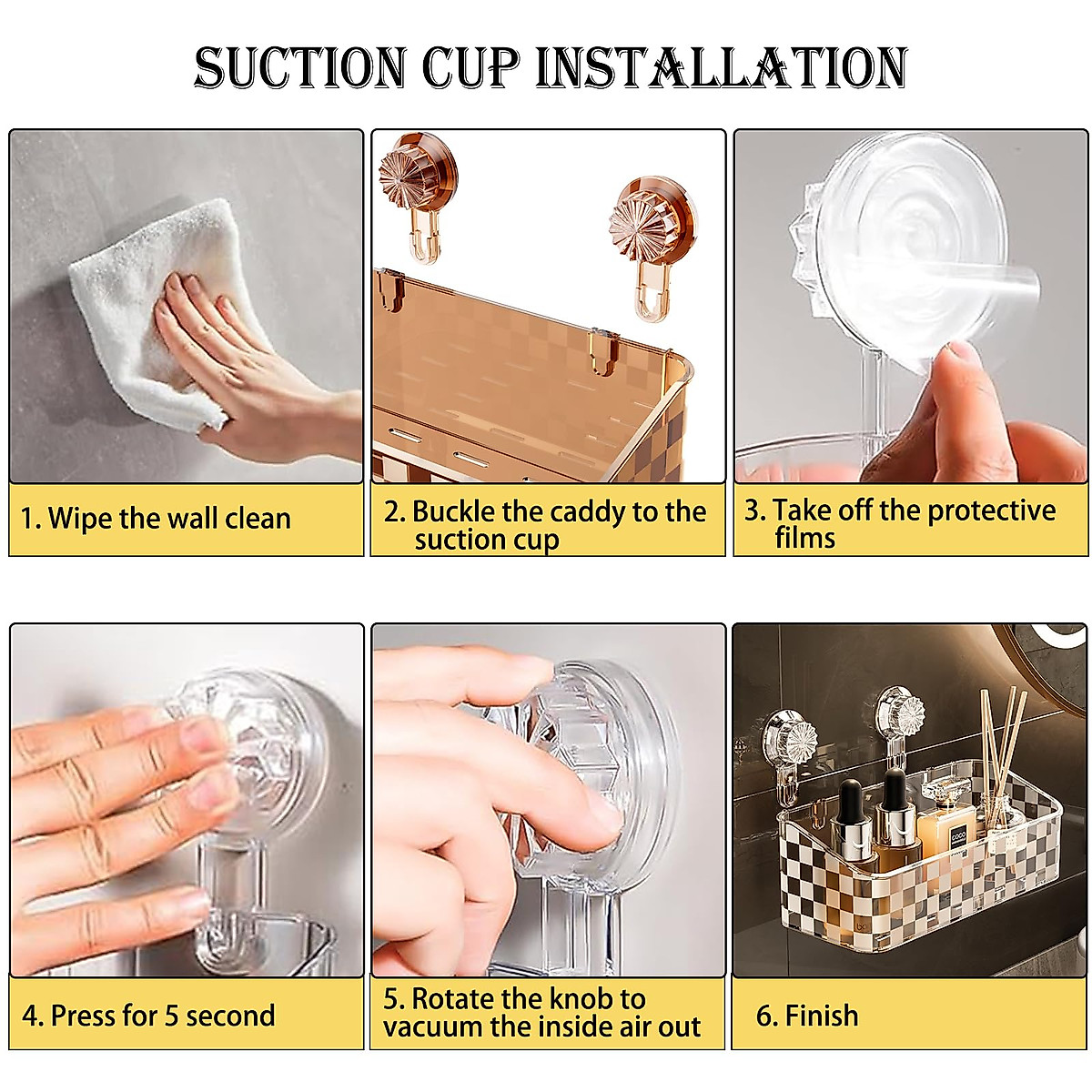 SUCTION CUP INSTALLATION

1. Wipe the wall clean

2. Buckle the caddy to the suction cup

3. Take off the protective films

4. Press for 5 second

5. Rotate the knob to vacuum the inside air out

6. Finish