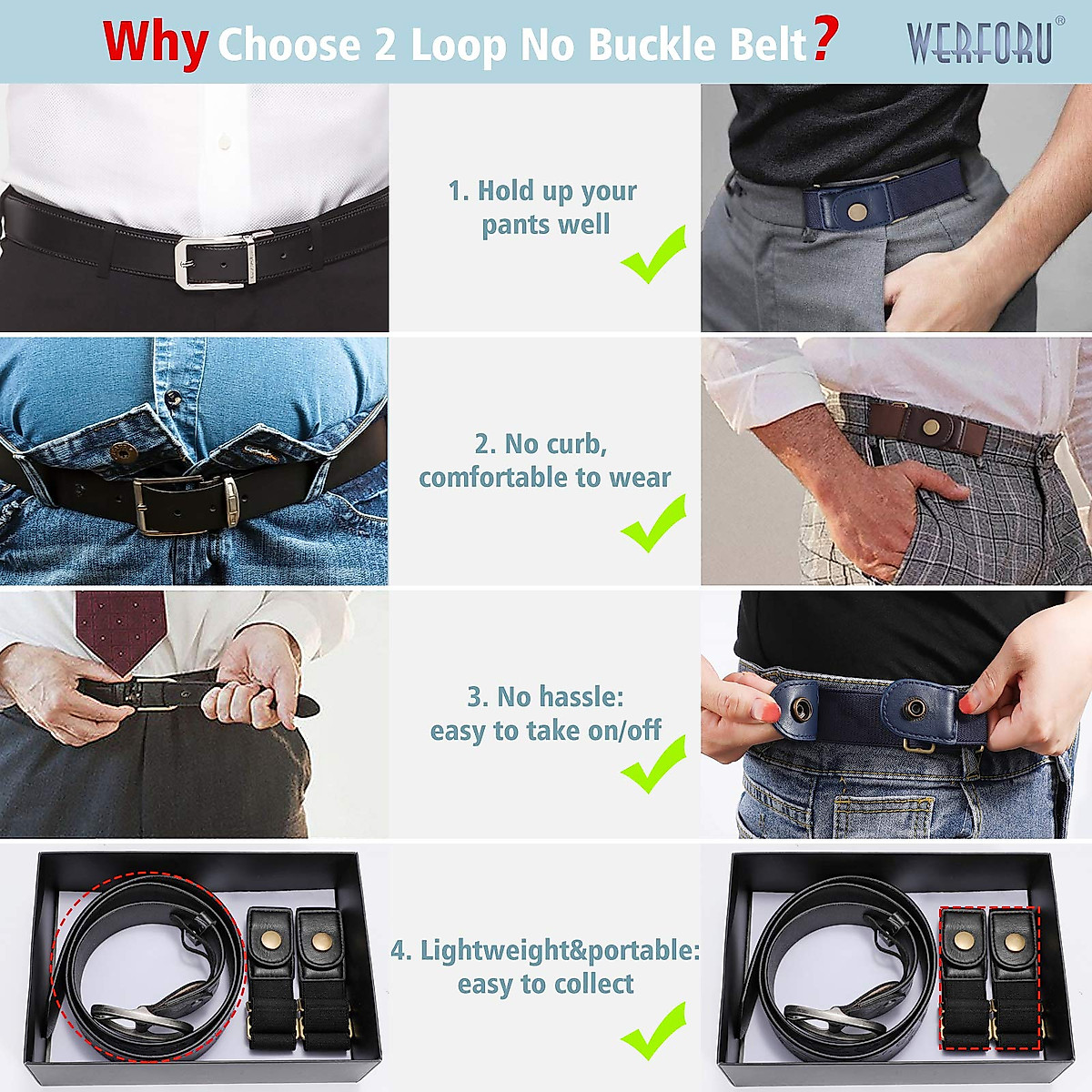 Why Choose 2 Loop No Buckle Belt?

WERFORU®

1. Hold up your pants well

2. No curb, comfortable to wear

3. No hassle: easy to take on/off

4. Lightweight&portable: easy to collect