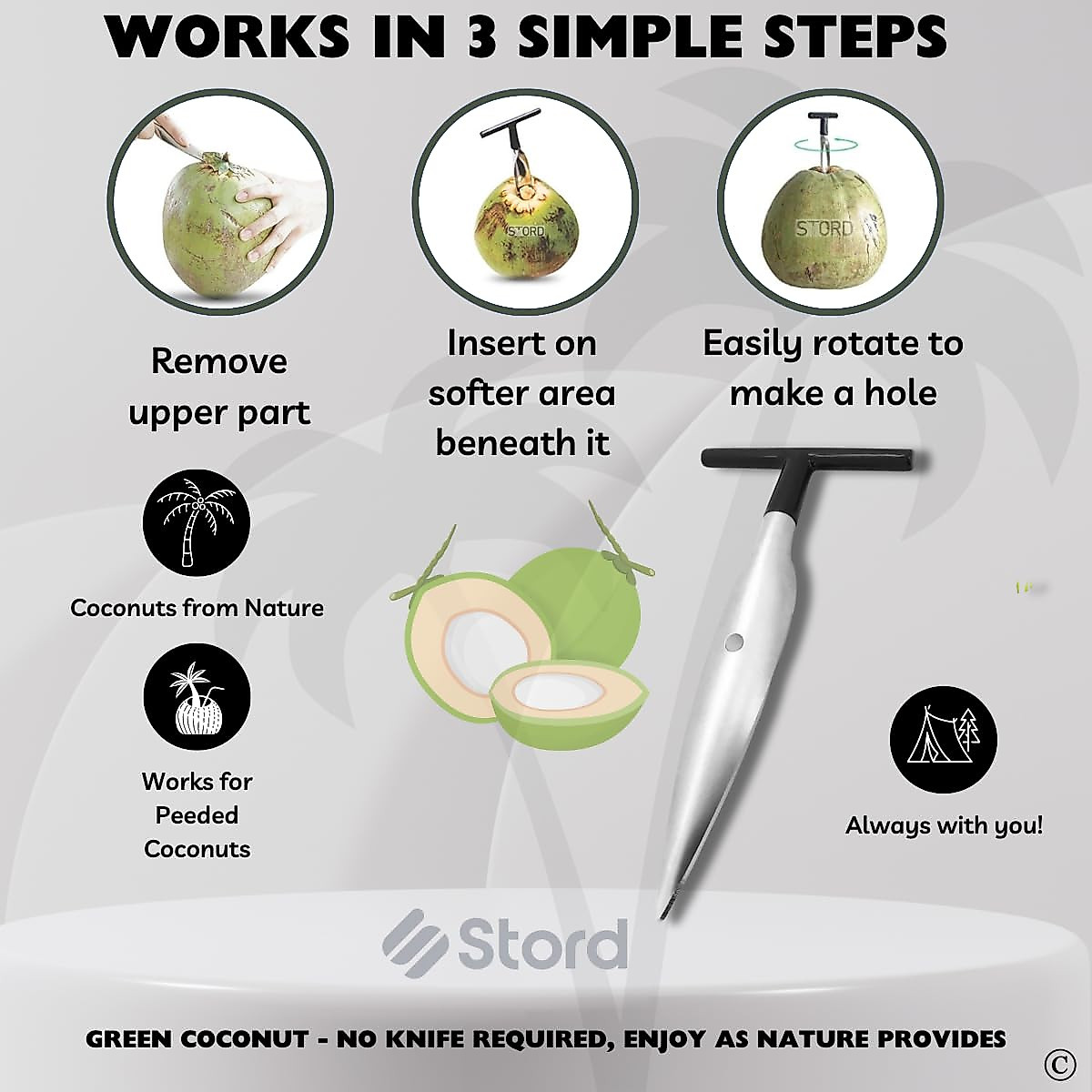 WORKS IN 3 SIMPLE STEPS

STORD

STORD

Remove upper part

Insert on softer area beneath it

Easily rotate to make a hole

Coconuts from Nature

Works for Peeded Coconuts

Always with you!

Stord

GREEN COCONUT - NO KNIFE REQUIRED, ENJOY AS NATURE PROVIDES

©