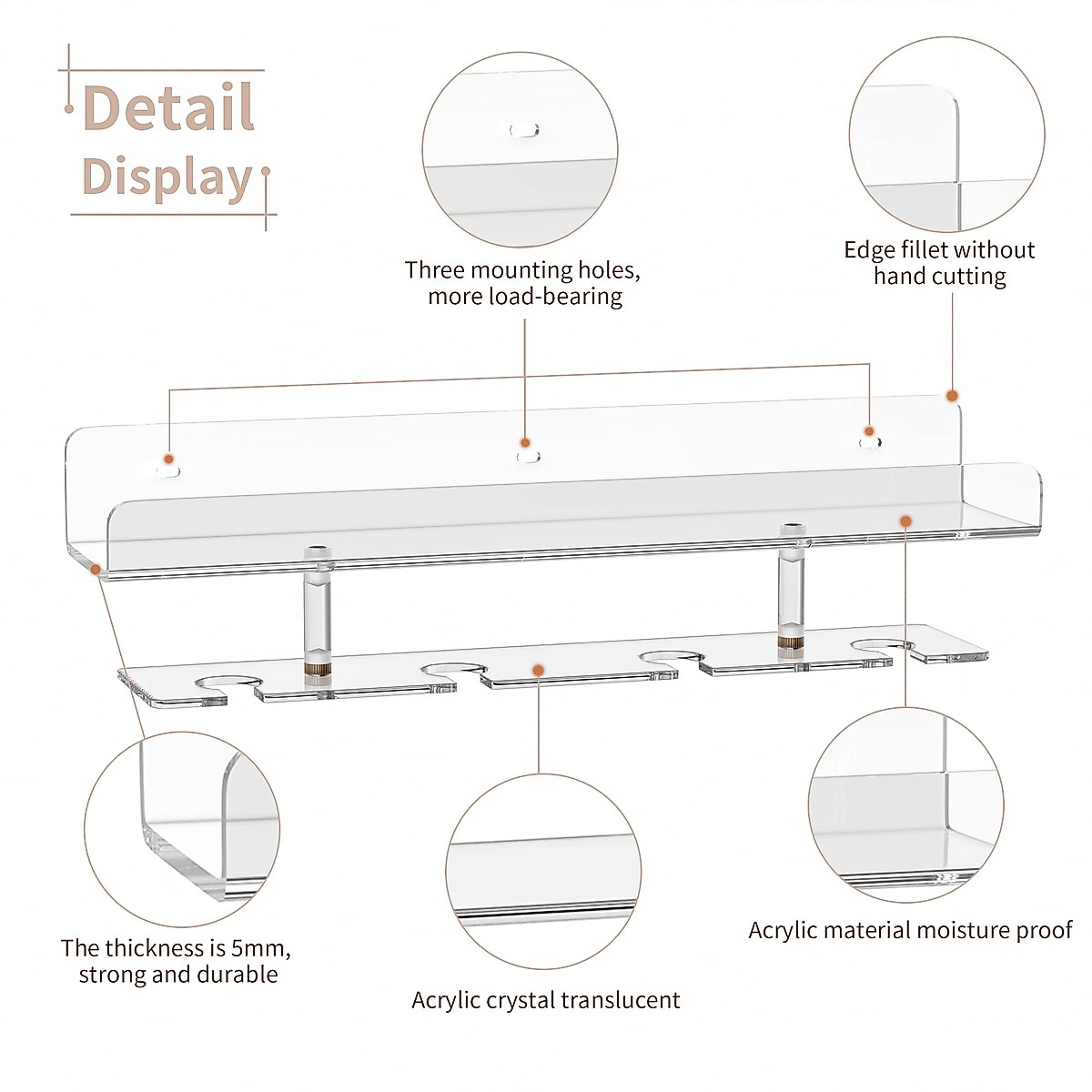 Detail Display

Three mounting holes, more load-bearing

Edge fillet without hand cutting

The thickness is 5mm, strong and durable

Acrylic crystal translucent

Acrylic material moisture proof