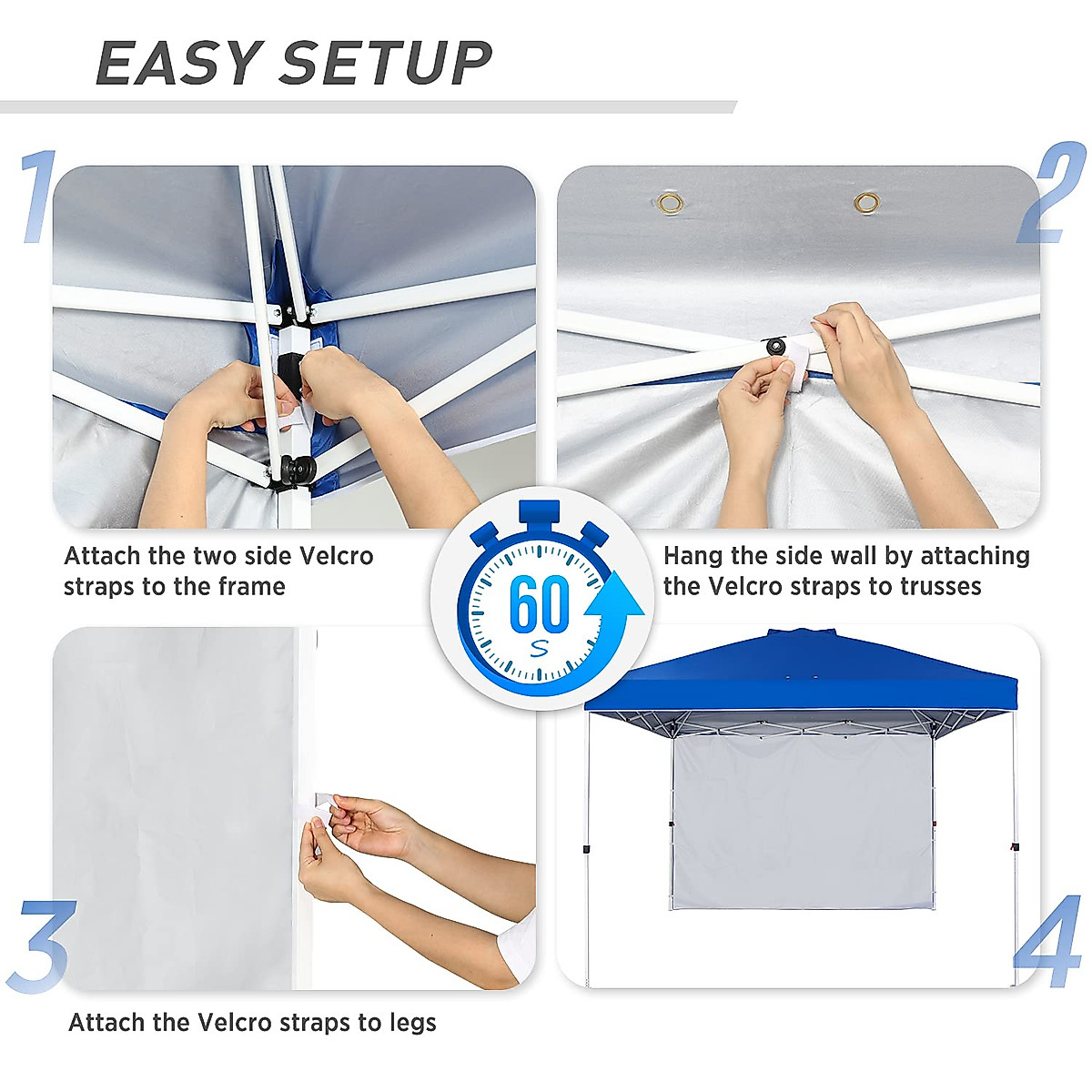 EASY SETUP

1

Attach the two side Velcro straps to the frame

2

Hang the side wall by attaching the Velcro straps to trusses

60
S

3

Attach the Velcro straps to legs

4