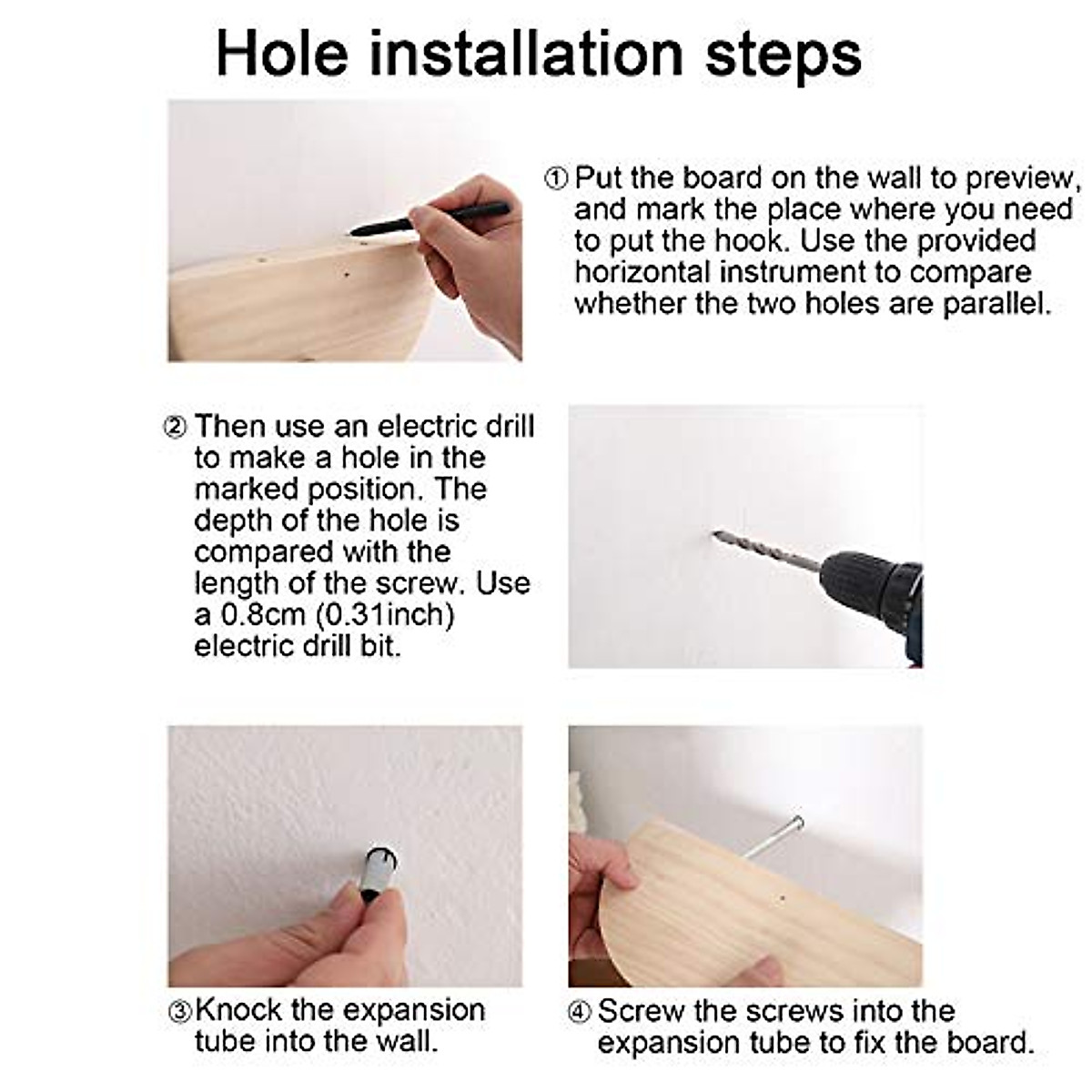 Hole installation steps

① Put the board on the wall to preview, and mark the place where you need to put the hook. Use the provided horizontal instrument to compare whether the two holes are parallel.

② Then use an electric drill to make a hole in the marked position. The depth of the hole is compared with the length of the screw. Use a 0.8cm (0.31inch) electric drill bit.

③Knock the expansion tube into the wall.

④ Screw the screws into the expansion tube to fix the board.