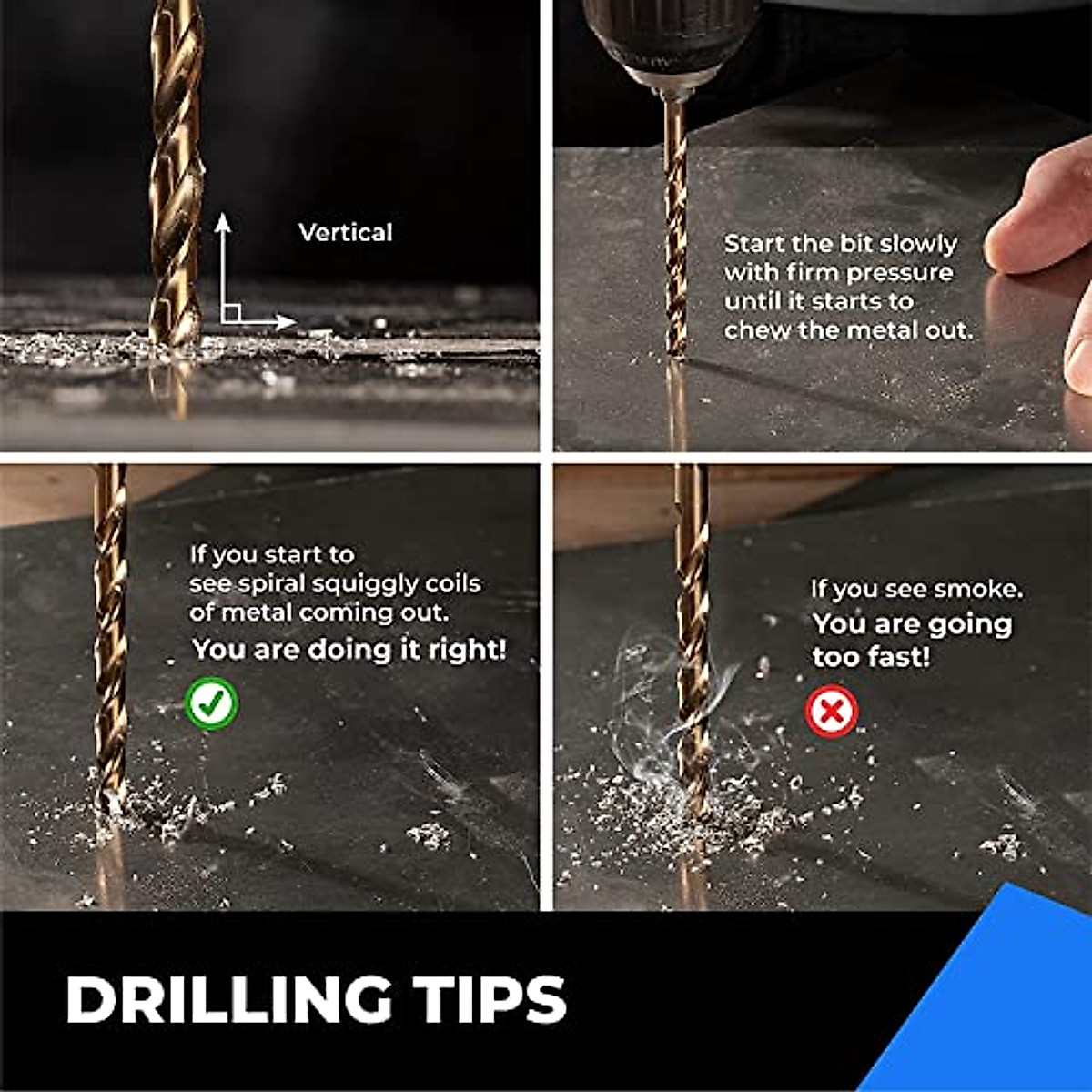 Vertical

Start the bit slowly with firm pressure until it starts to chew the metal out.

If you start to see spiral squiggly coils of metal coming out.
You are doing it right!

If you see smoke.
You are going too fast!

DRILLING TIPS