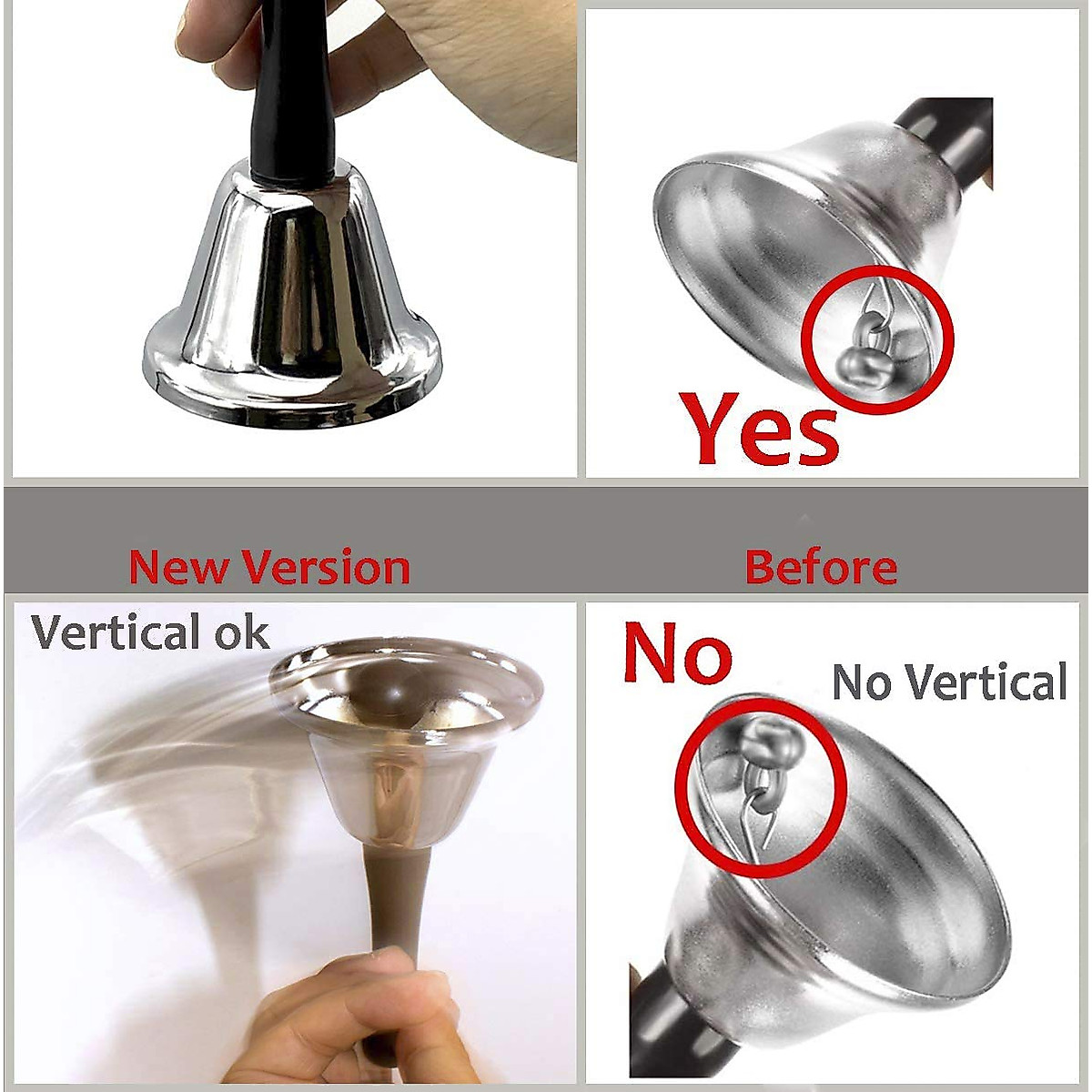 Yes

New Version

Before

Vertical ok

No

No Vertical