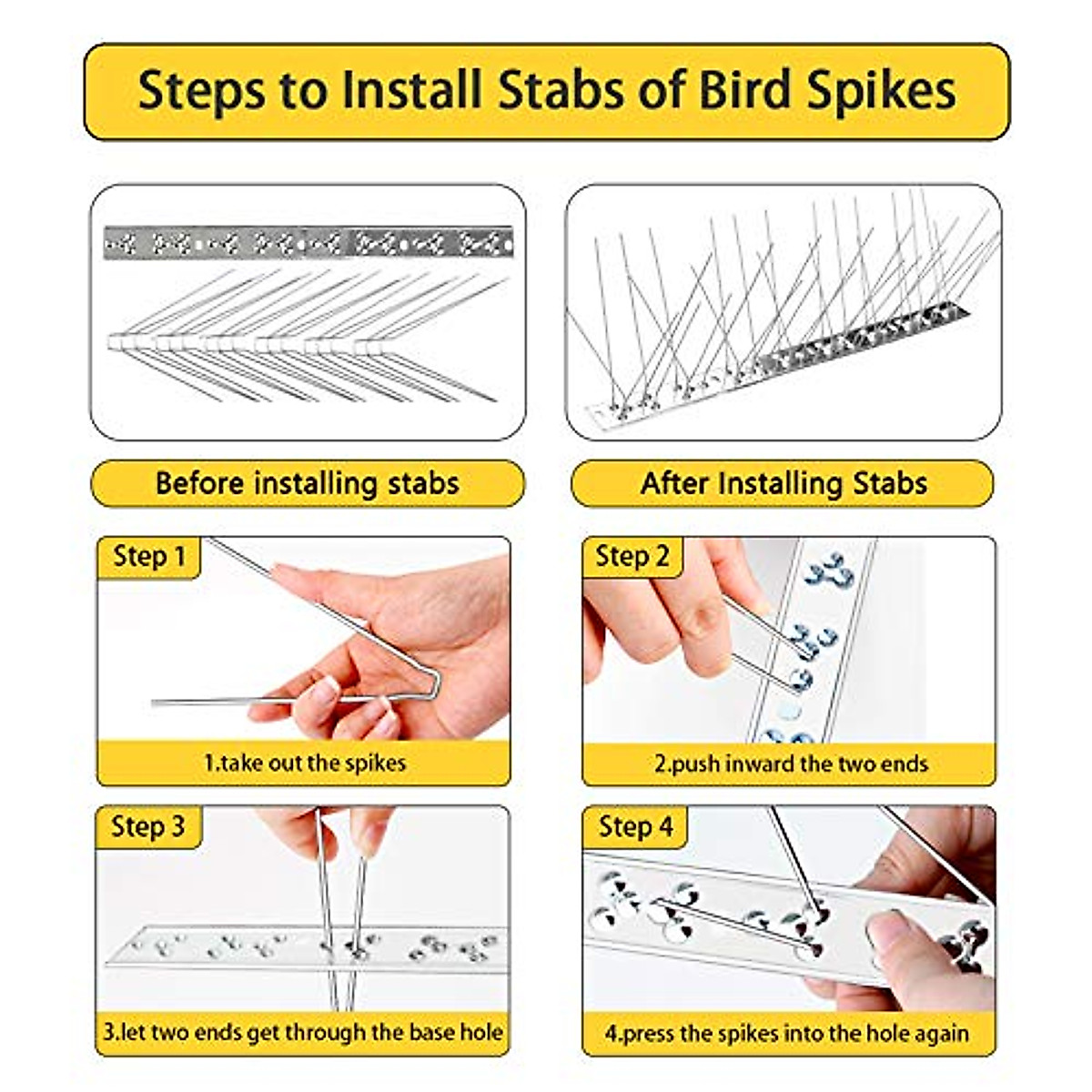 Steps to Install Stabs of Bird Spikes

Before installing stabs

After Installing Stabs

Step 1

1.take out the spikes

Step 2

2.push inward the two ends

Step 3

3.let two ends get through the base hole

Step 4

4.press the spikes into the hole again