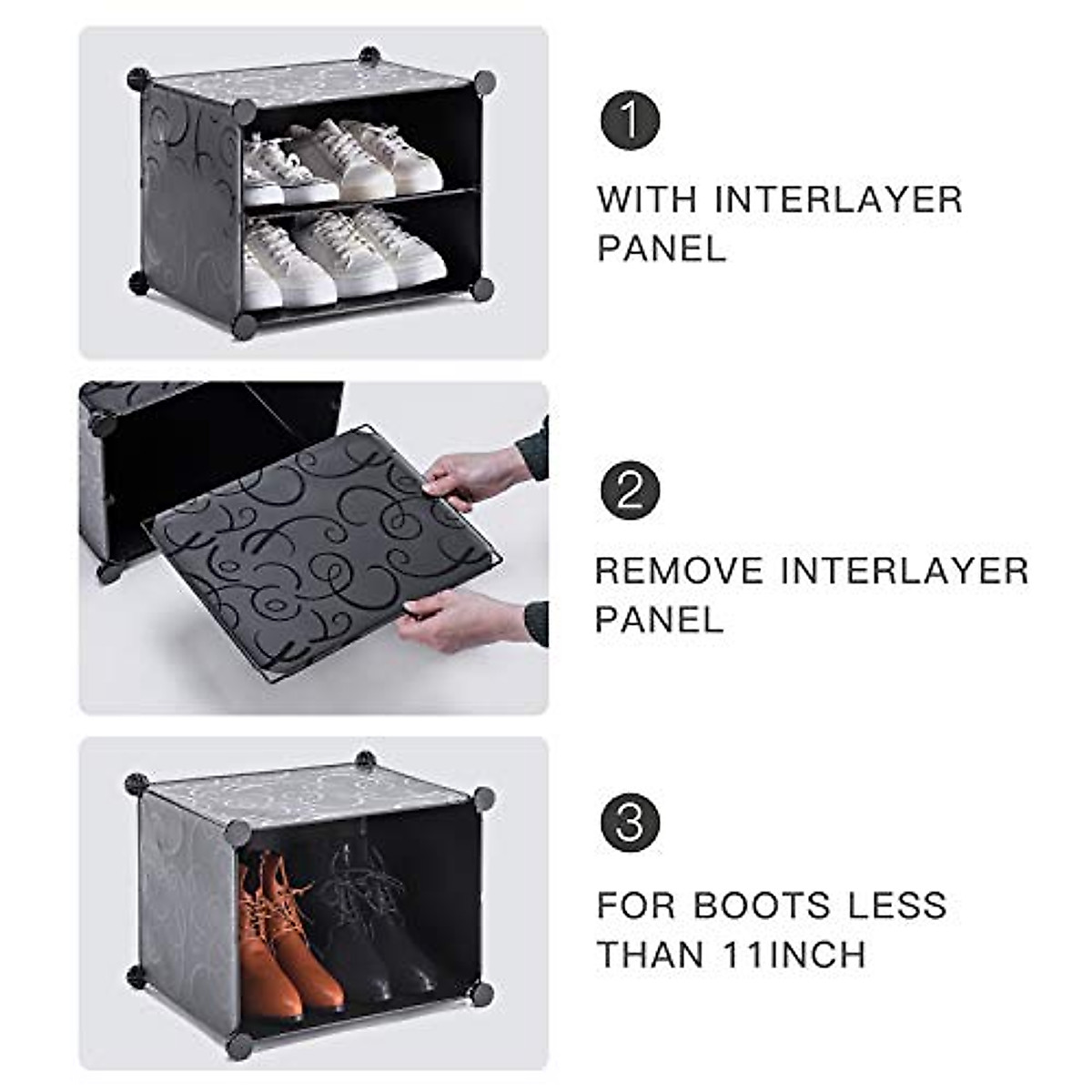 1

WITH INTERLAYER PANEL

2

REMOVE INTERLAYER PANEL

3

FOR BOOTS LESS THAN 11INCH