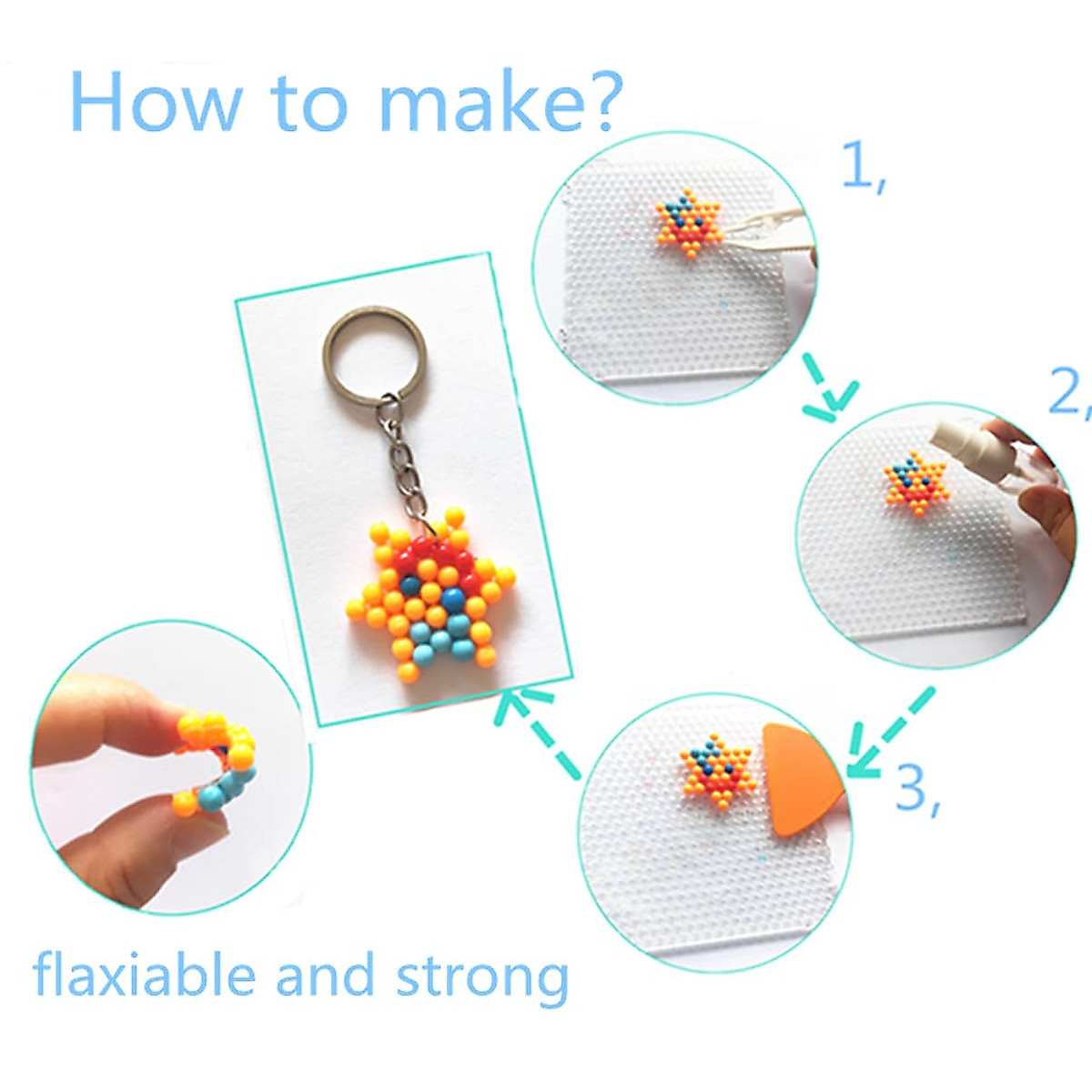 How to make?

1,

2,

3,

flaxiable and strong