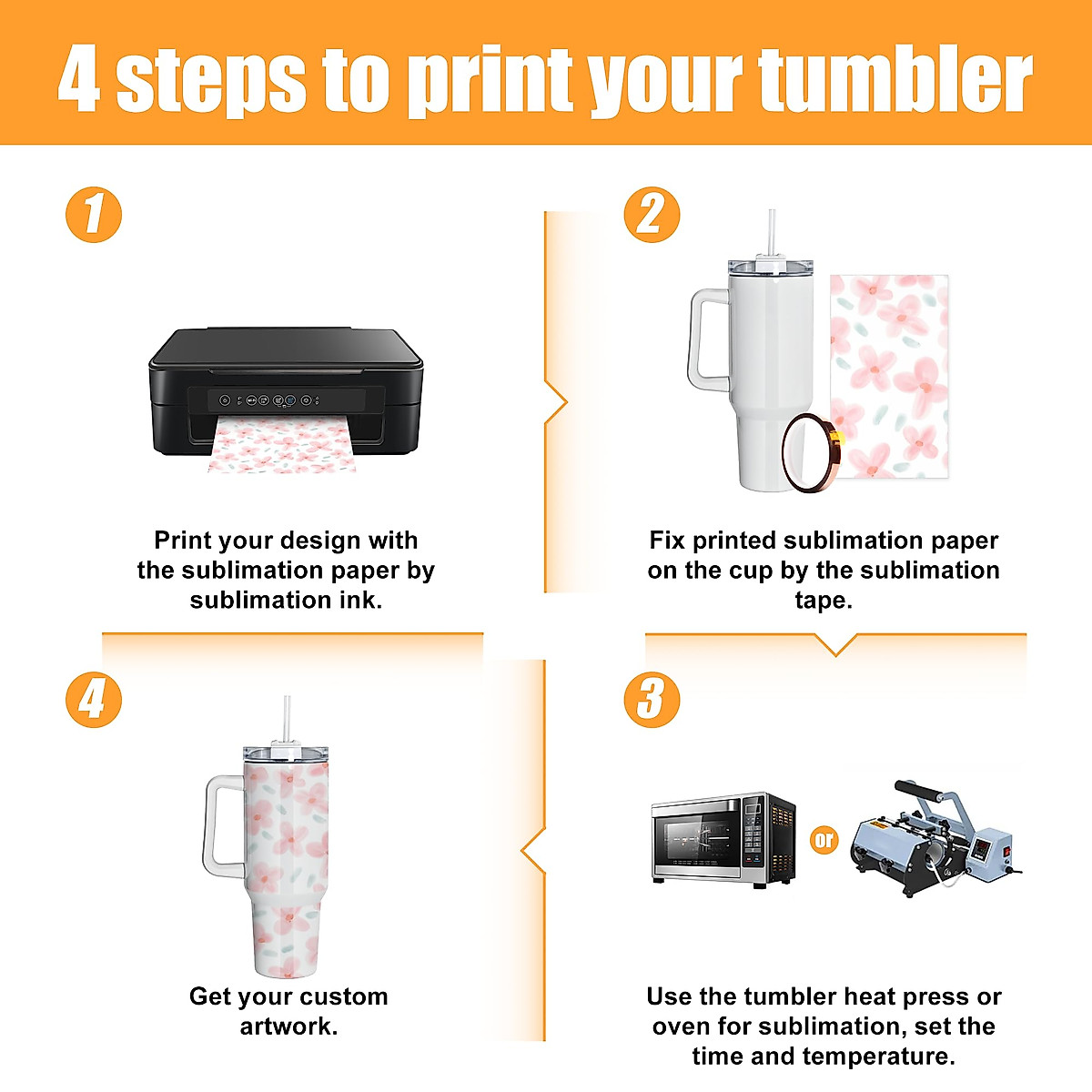 4 steps to print your tumbler

1

Print your design with the sublimation paper by sublimation ink.

2

Fix printed sublimation paper on the cup by the sublimation tape.

4

Get your custom artwork.

3

or

Use the tumbler heat press or oven for sublimation, set the time and temperature.