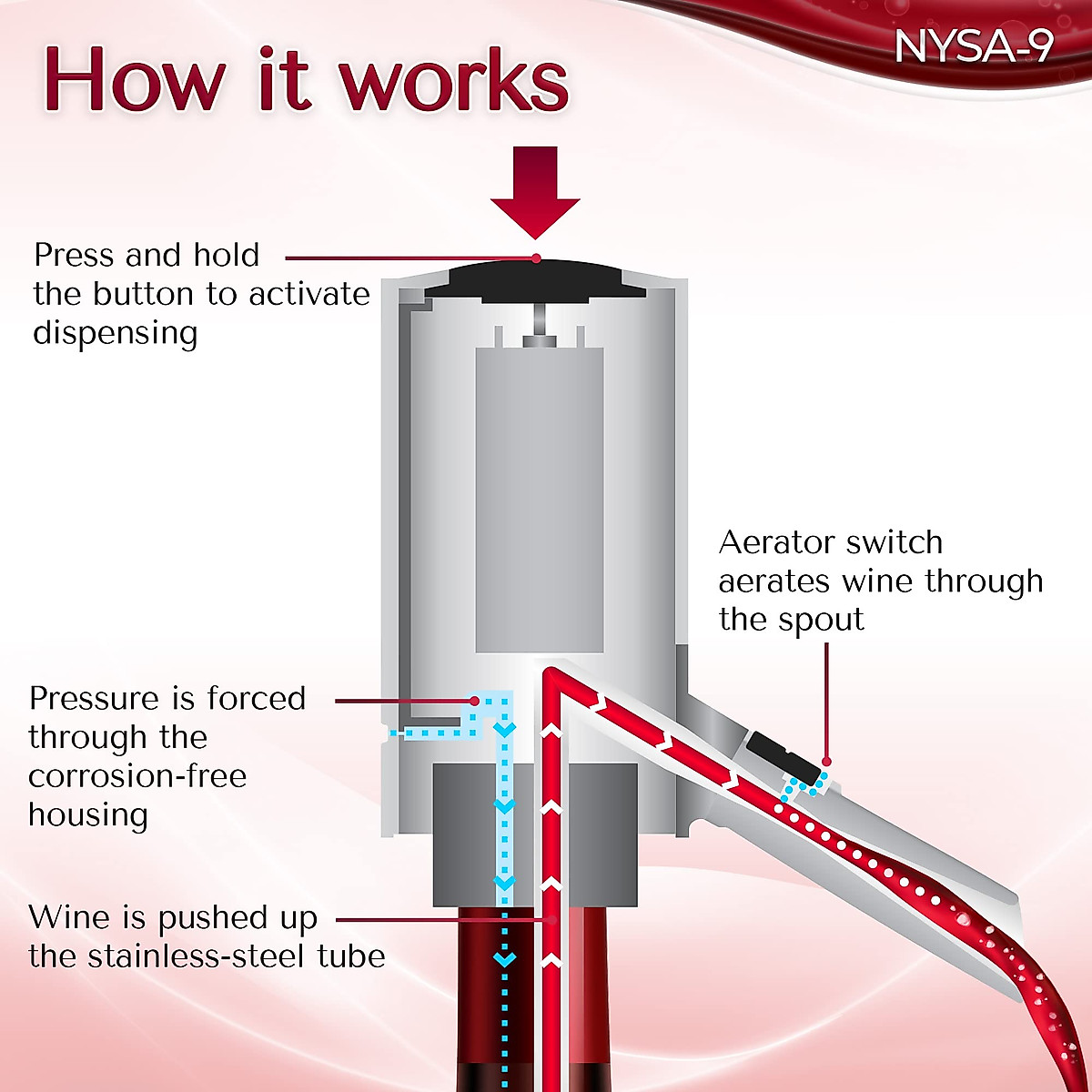 How it works

NYSA-9

Press and hold the button to activate dispensing

Aerator switch aerates wine through the spout

Pressure is forced through the corrosion-free housing

Wine is pushed up the stainless-steel tube