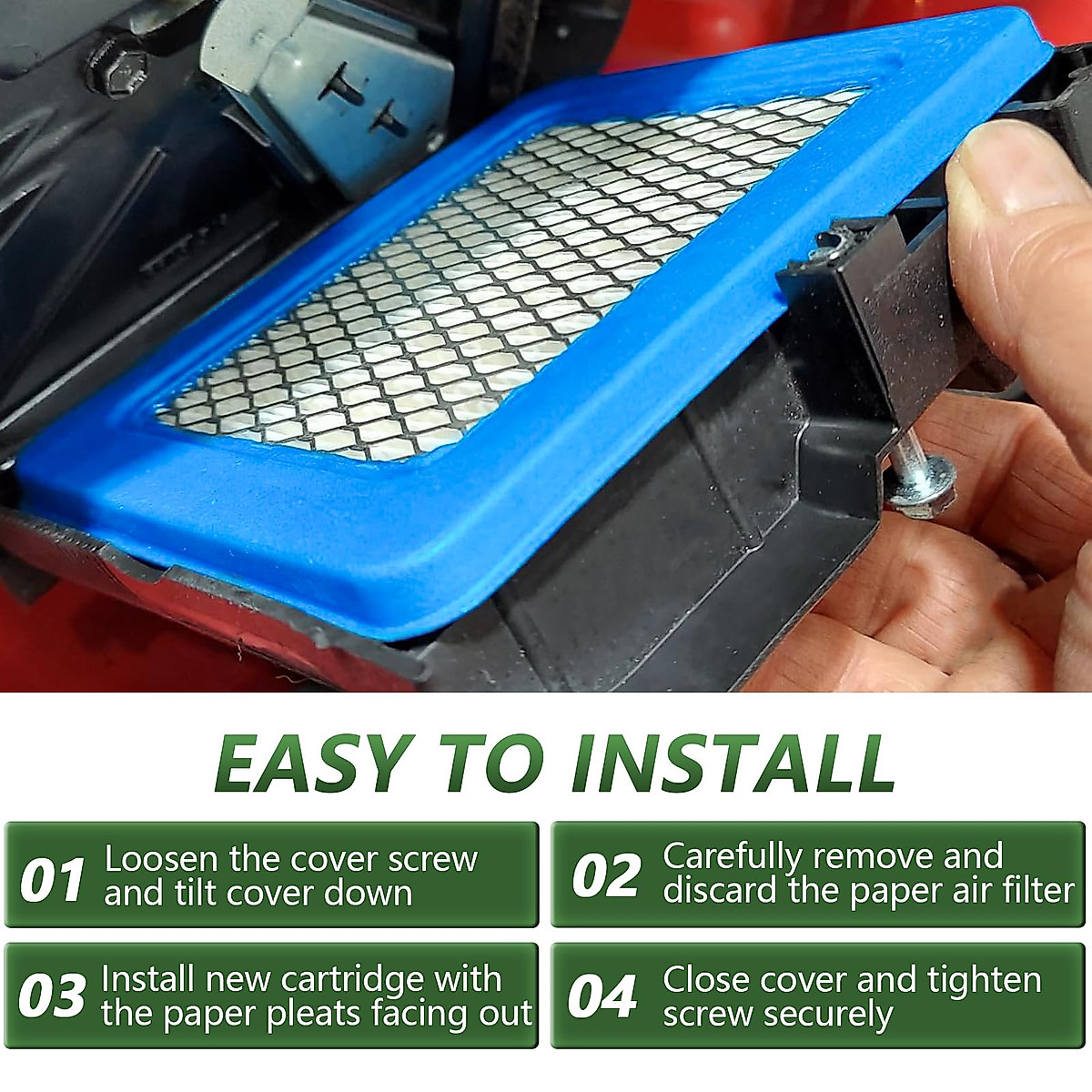 EASY TO INSTALL

01 Loosen the cover screw and tilt cover down

02 Carefully remove and discard the paper air filter

03 Install new cartridge with the paper pleats facing out

04 Close cover and tighten screw securely