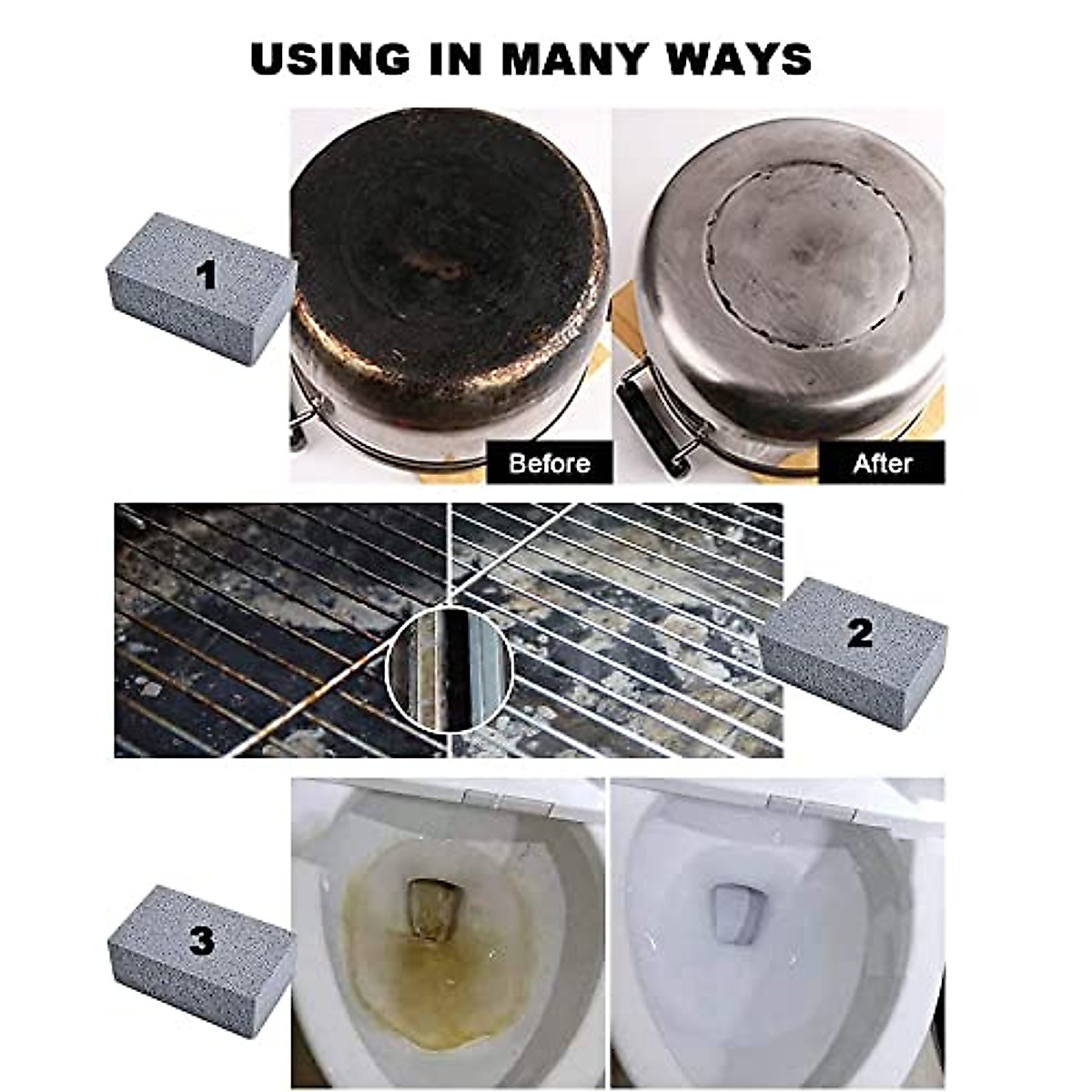 USING IN MANY WAYS

1

Before

After

2

3