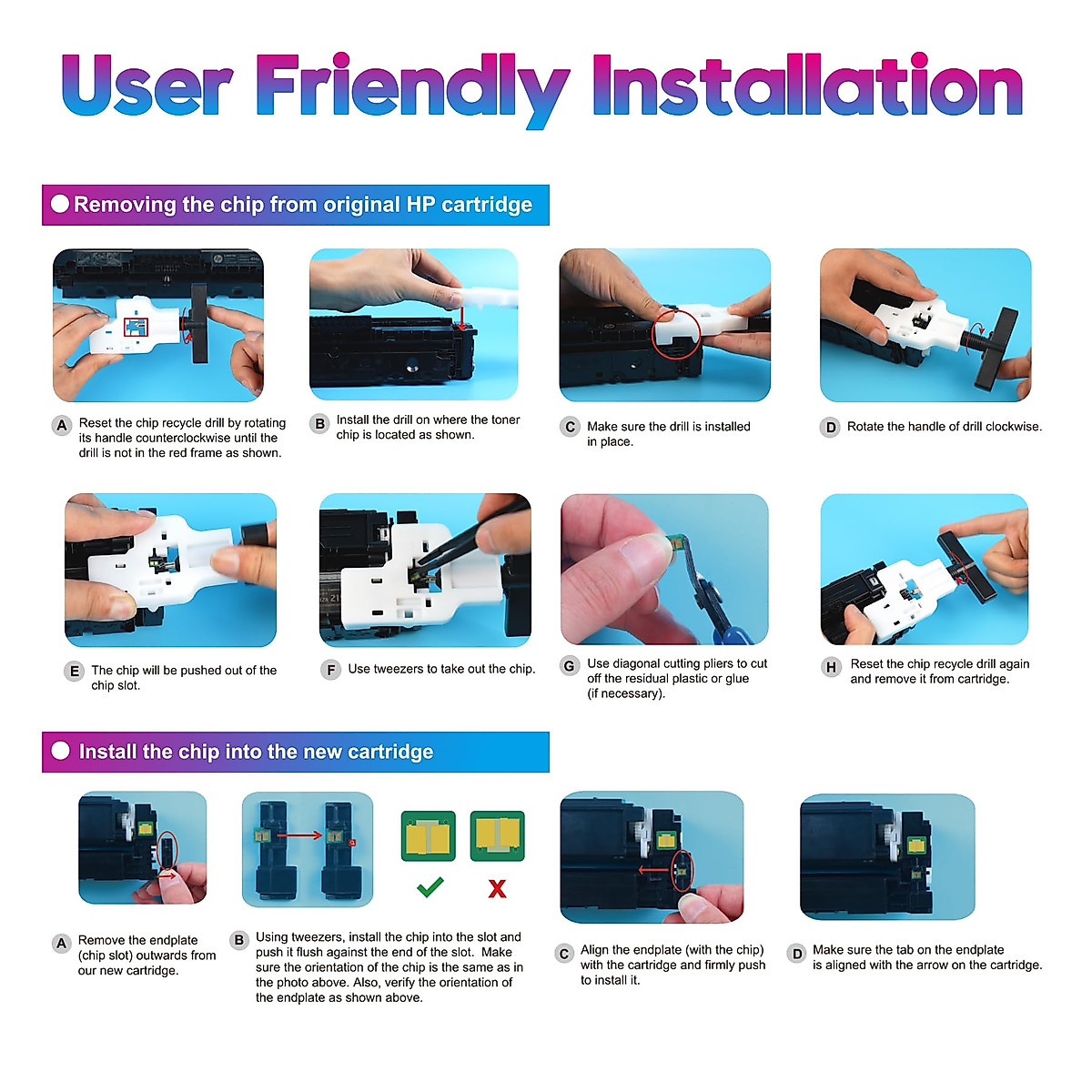 User Friendly Installation

Removing the chip from original HP cartridge

A Reset the chip recycle drill by rotating its handle counterclockwise until the drill is not in the red frame as shown.

B Install the drill on where the toner chip is located as shown.

C Make sure the drill is installed in place.

D Rotate the handle of drill clockwise.

E The chip will be pushed out of the chip slot.

F Use tweezers to take out the chip.

G Use diagonal cutting pliers to cut off the residual plastic or glue (if necessary).

H Reset the chip recycle drill again and remove it from cartridge.

Install the chip into the new cartridge

A Remove the endplate (chip slot) outwards from our new cartridge.

B Using tweezers, install the chip into the slot and push it flush against the end of the slot. Make sure the orientation of the chip is the same as in the photo above. Also, verify the orientation of the endplate as shown above.

C Align the endplate (with the chip) with the cartridge and firmly push to install it.

D Make sure the tab on the endplate is aligned with the arrow on the cartridge.