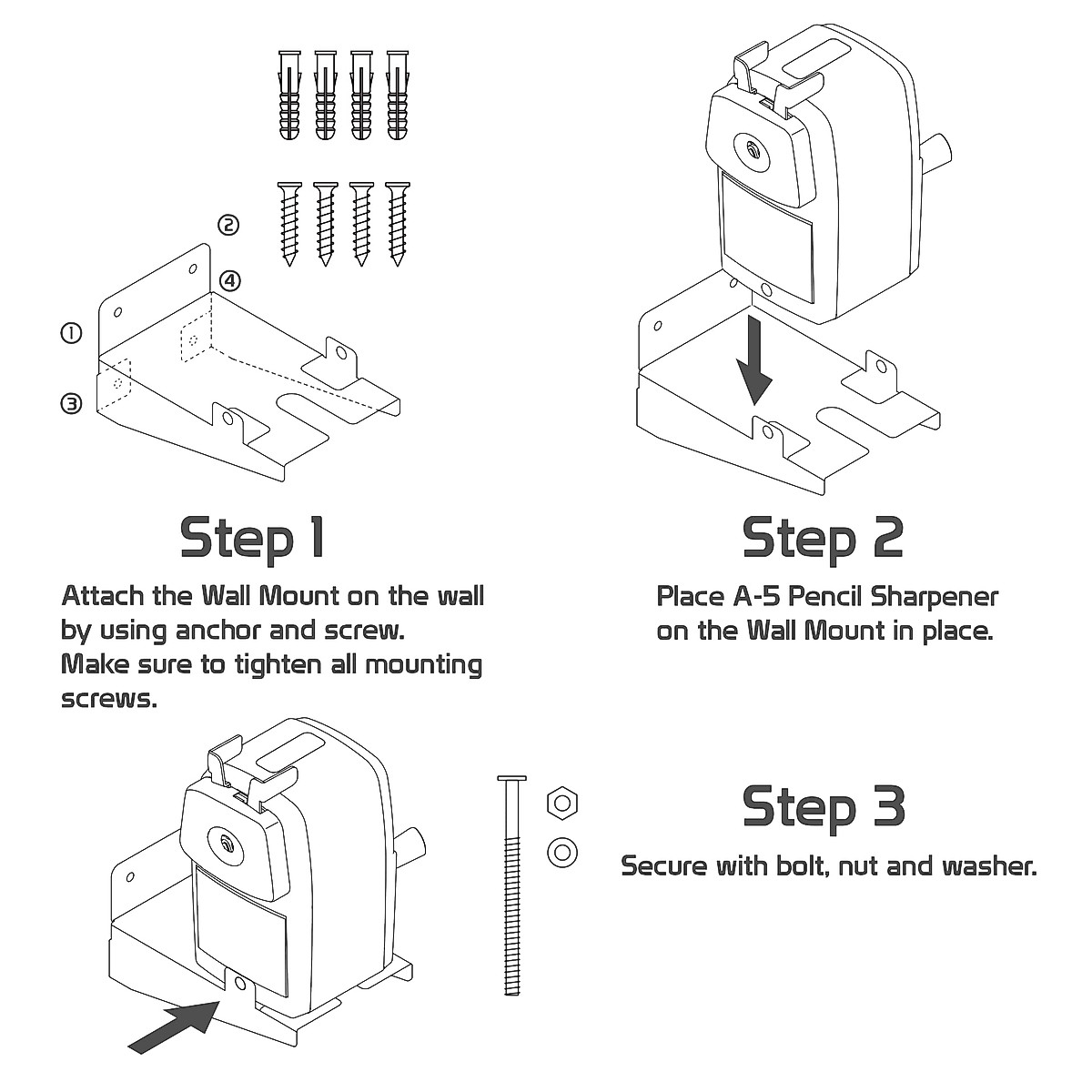 ②
④
①
③

Step 1

Attach the Wall Mount on the wall by using anchor and screw. Make sure to tighten all mounting screws.

Step 2

Place A-5 Pencil Sharpener on the Wall Mount in place.

Step 3

Secure with bolt, nut and washer.