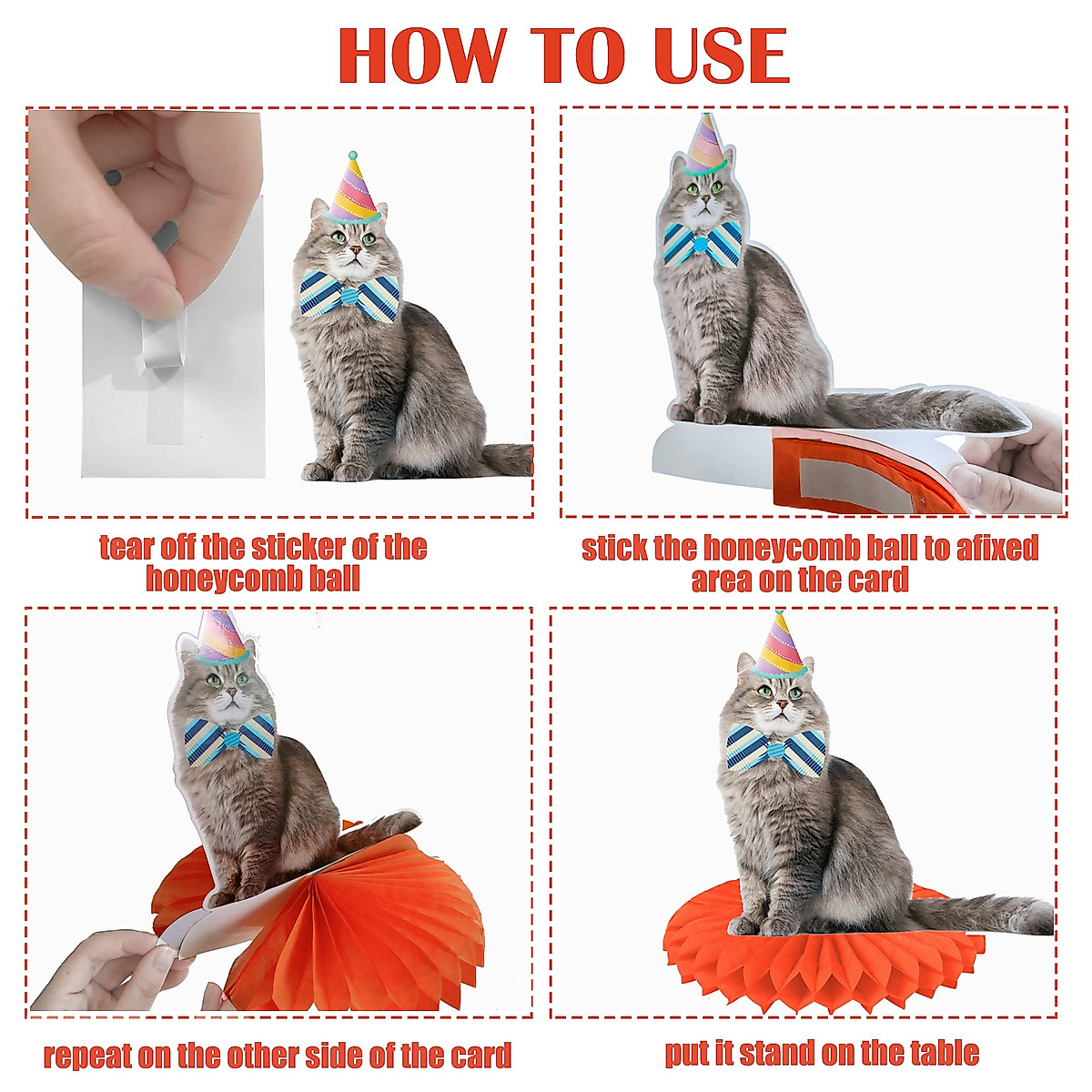 HOW TO USE

tear off the sticker of the honeycomb ball

stick the honeycomb ball to afixed area on the card

repeat on the other side of the card

put it stand on the table