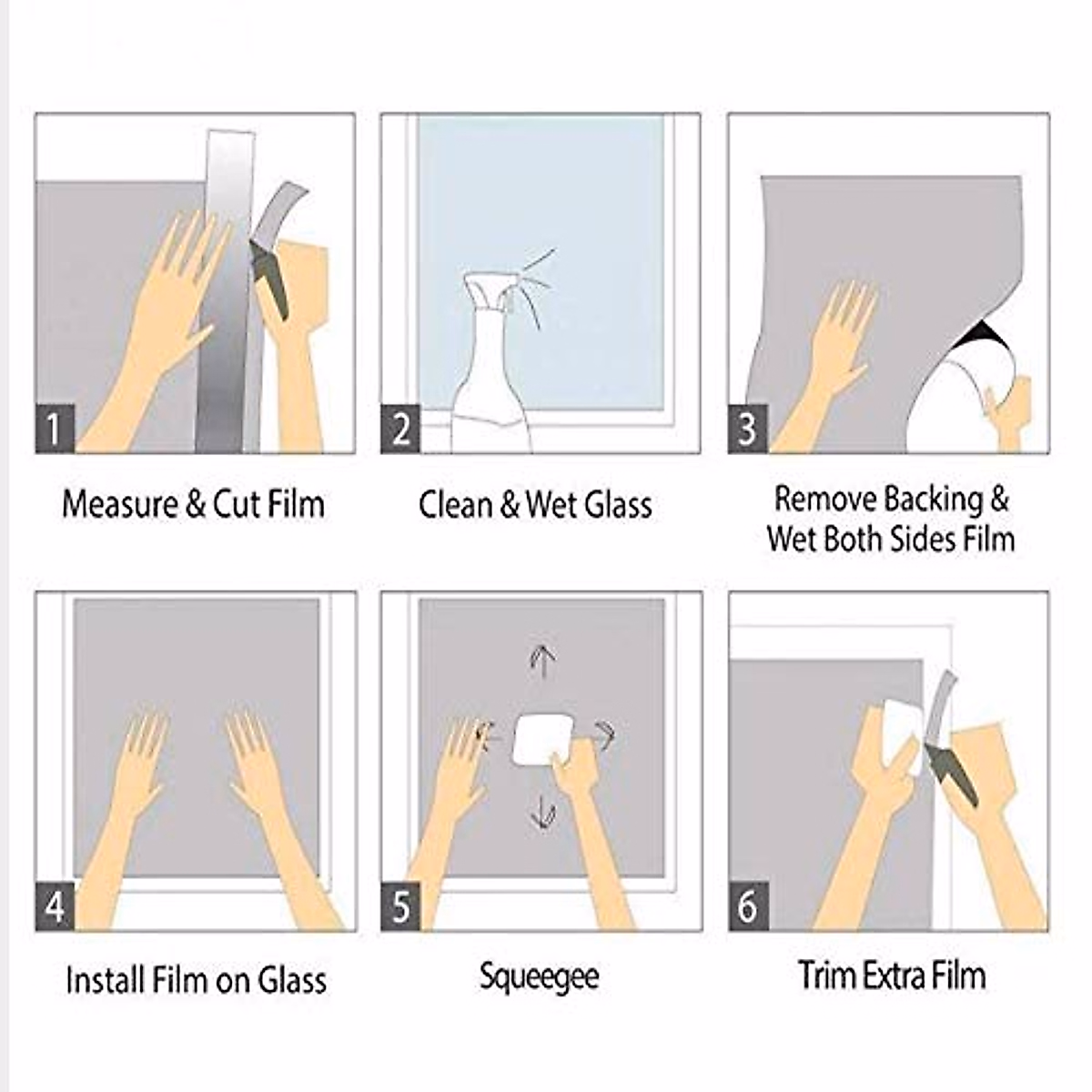 1

Measure & Cut Film

2

Clean & Wet Glass

3

Remove Backing & Wet Both Sides Film

4

Install Film on Glass

5

Squeegee

6

Trim Extra Film