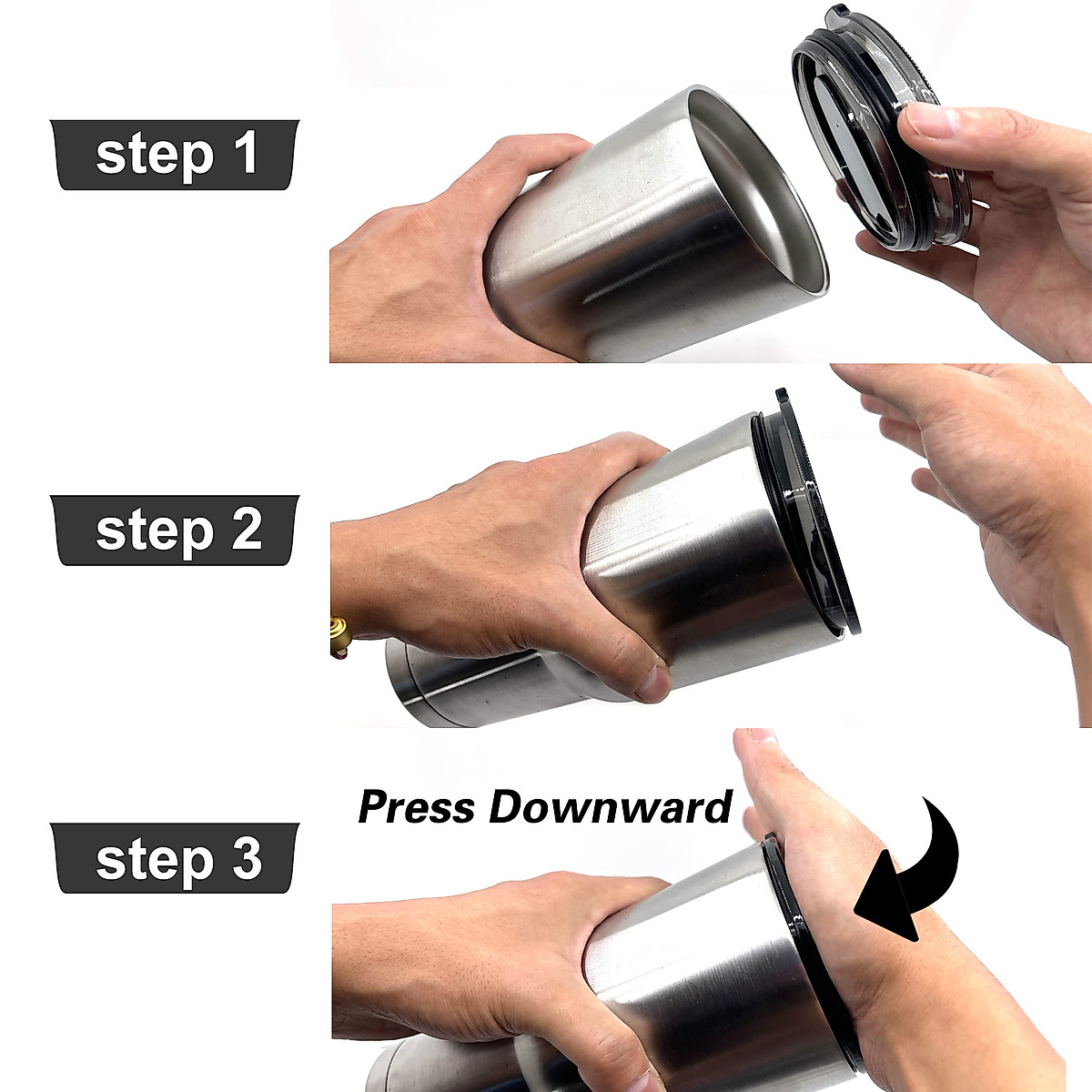 step 1

step 2

step 3

Press Downward