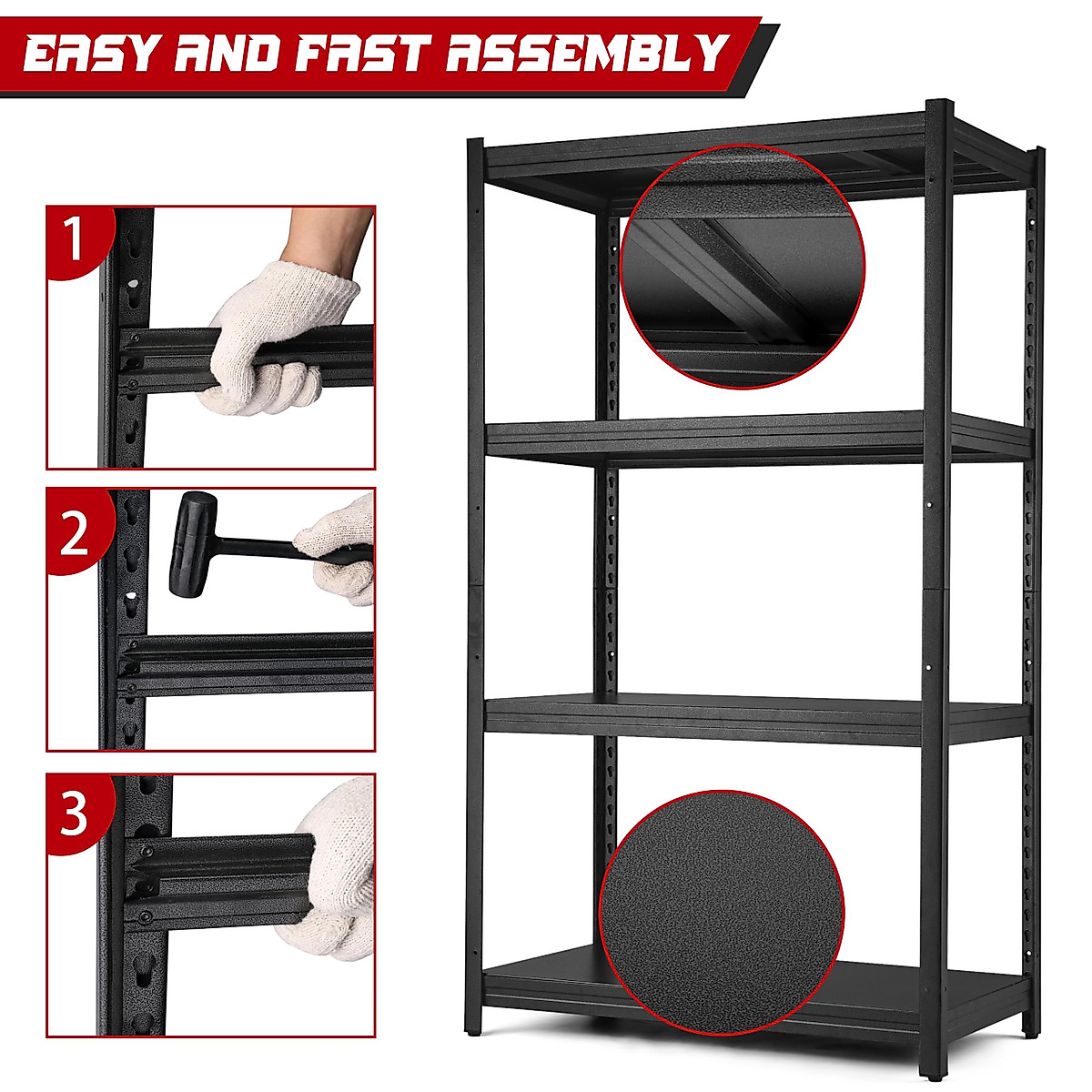 EASY AND FAST ASSEMBLY

1

2

3