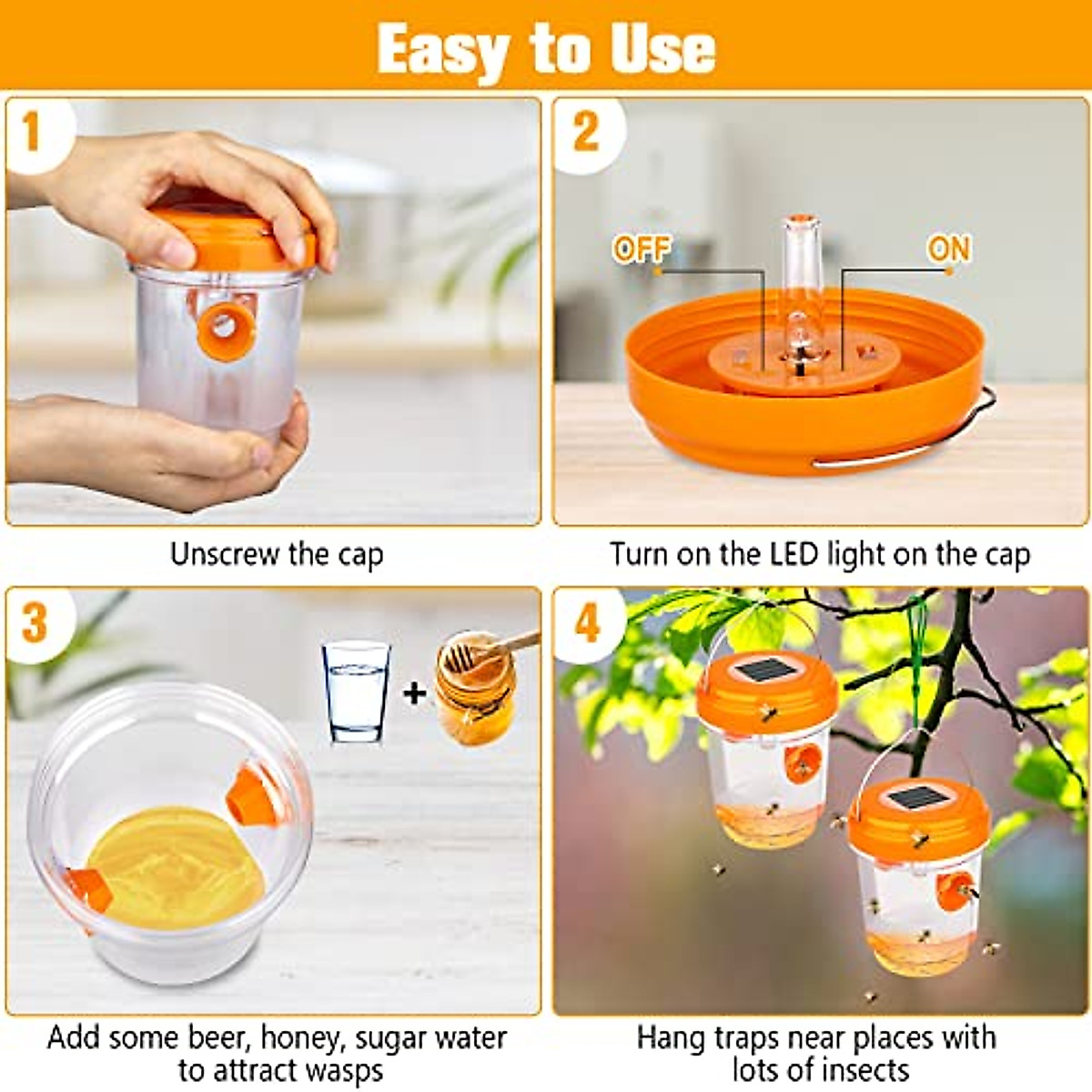 Easy to Use

1

Unscrew the cap

2

OFF

ON

Turn on the LED light on the cap

3

+

Add some beer, honey, sugar water to attract wasps

4

Hang traps near places with lots of insects