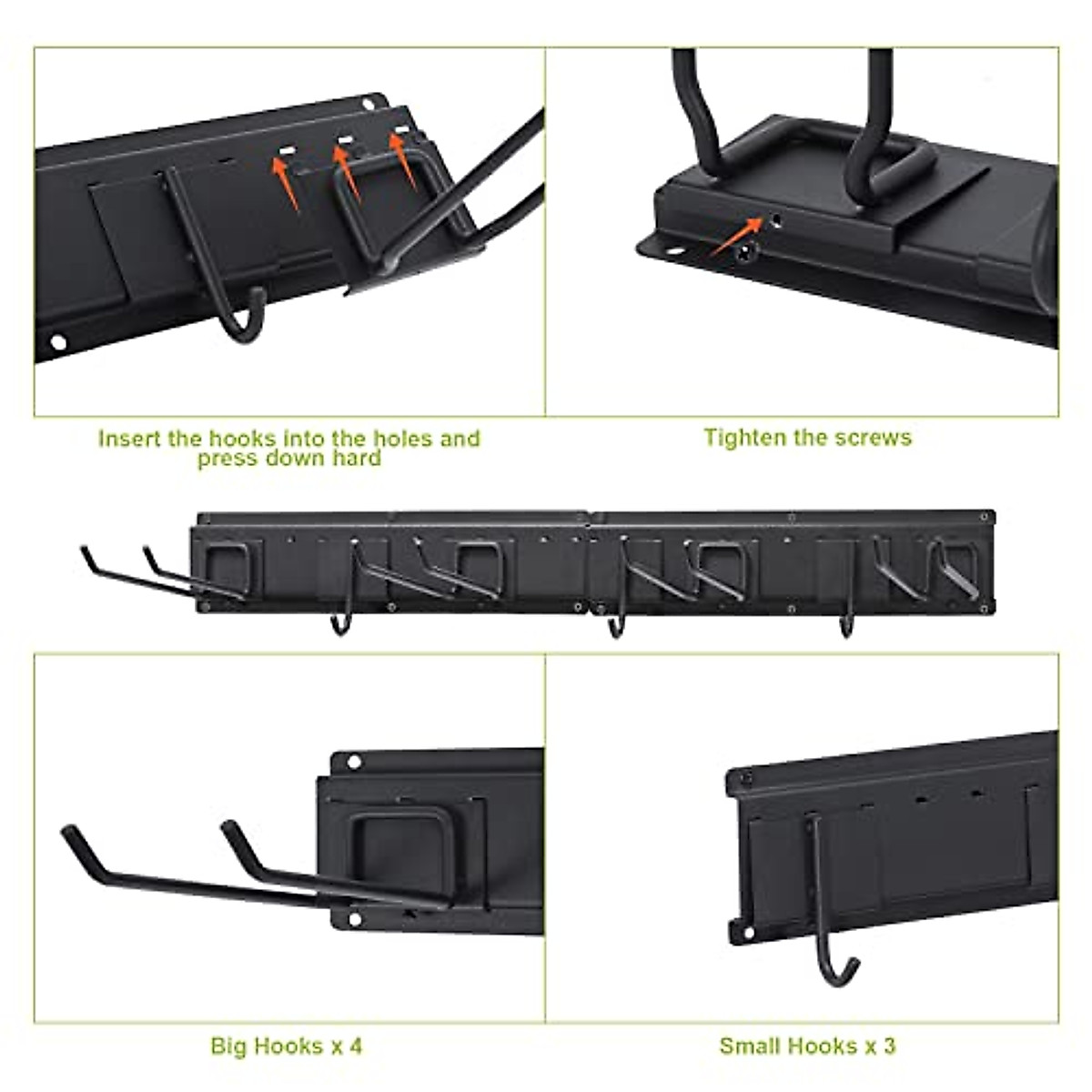 Insert the hooks into the holes and press down hard

Tighten the screws

Big Hooks x 4

Small Hooks x 3