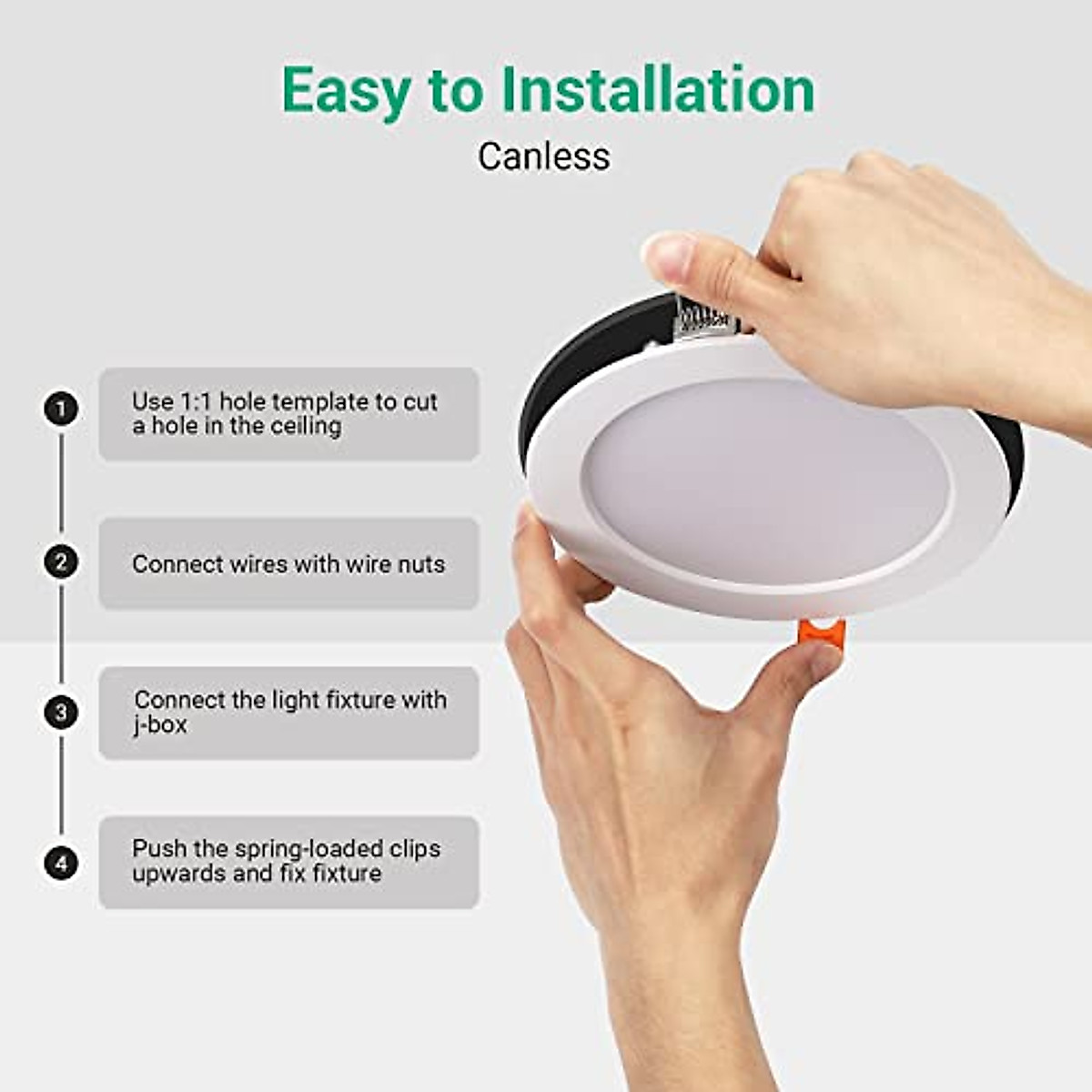 Easy to Installation

Canless

1 Use 1:1 hole template to cut a hole in the ceiling

2 Connect wires with wire nuts

3 Connect the light fixture with j-box

4 Push the spring-loaded clips upwards and fix fixture