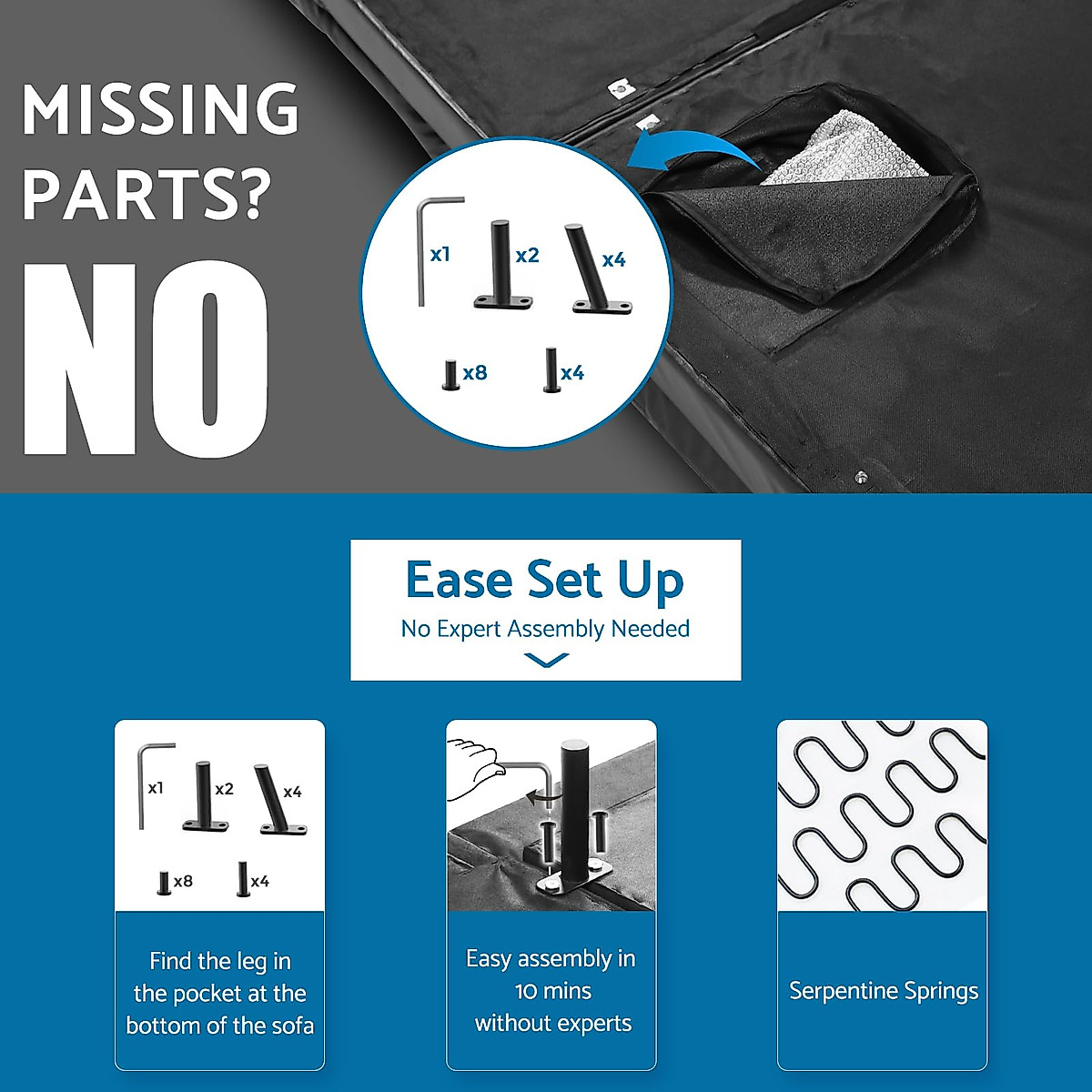 MISSING PARTS?

NO

x1 x2 x4

x8 x4

Ease Set Up

No Expert Assembly Needed

x1 x2 x4

x8 x4

Find the leg in the pocket at the bottom of the sofa

Easy assembly in 10 mins without experts

Serpentine Springs